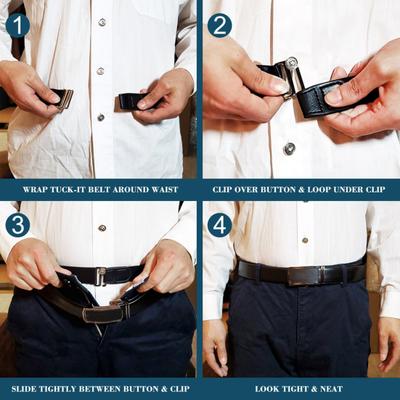 1

WRAP TUCK-IT BELT AROUND WAIST

2

CLIP OVER BUTTON & LOOP UNDER CLIP

3

SLIDE TIGHTLY BETWEEN BUTTON & CLIP

4

LOOK TIGHT & NEAT