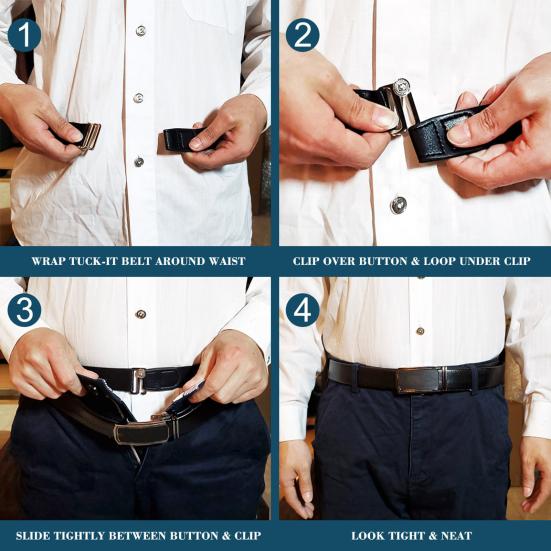 1

WRAP TUCK-IT BELT AROUND WAIST

2

CLIP OVER BUTTON & LOOP UNDER CLIP

3

SLIDE TIGHTLY BETWEEN BUTTON & CLIP

4

LOOK TIGHT & NEAT