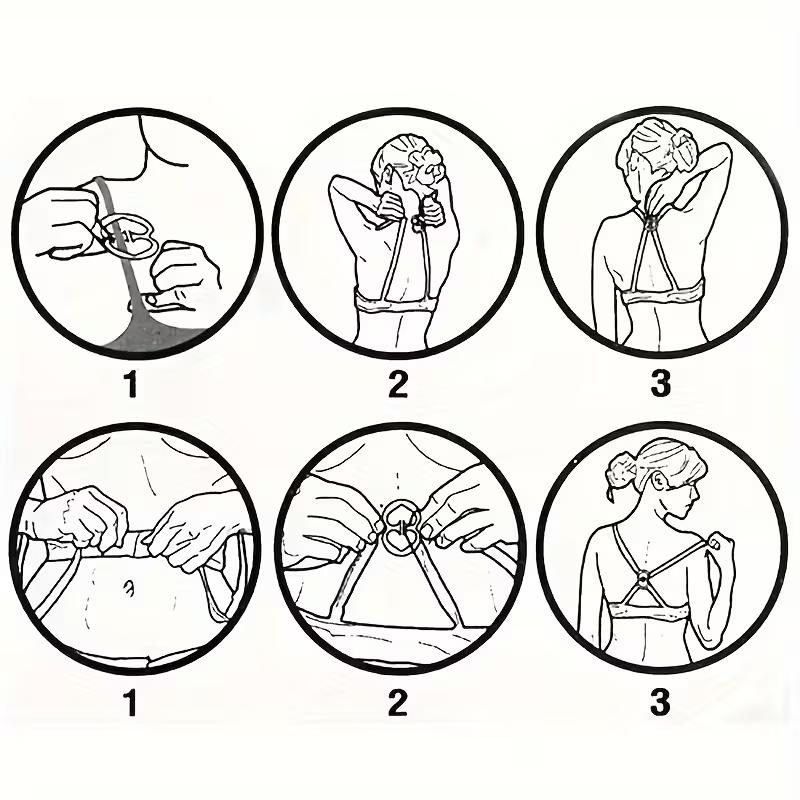 1
2
3
1
2
3