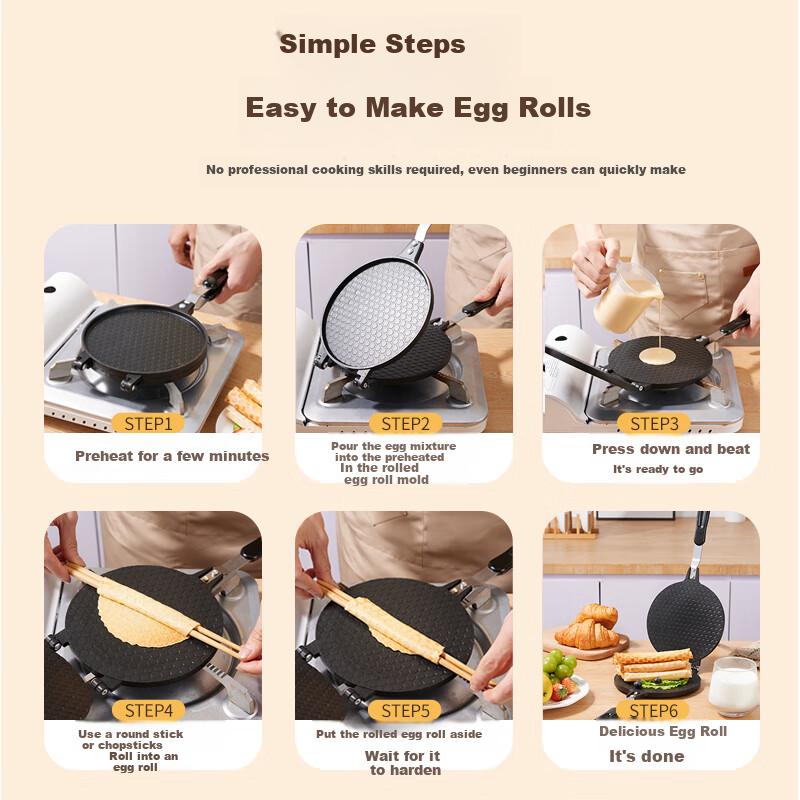 Simple Steps

Easy to Make Egg Rolls

No professional cooking skills required, even beginners can quickly make

STEP1
Preheat for a few minutes

STEP2
Pour the egg mixture into the preheated In the rolled egg roll mold

STEP3
Press down and beat
It's ready to go

STEP4
Use a round stick or chopsticks Roll into an egg roll

STEP5
Put the rolled egg roll aside
Wait for it to harden

STEP6
Delicious Egg Roll
It's done