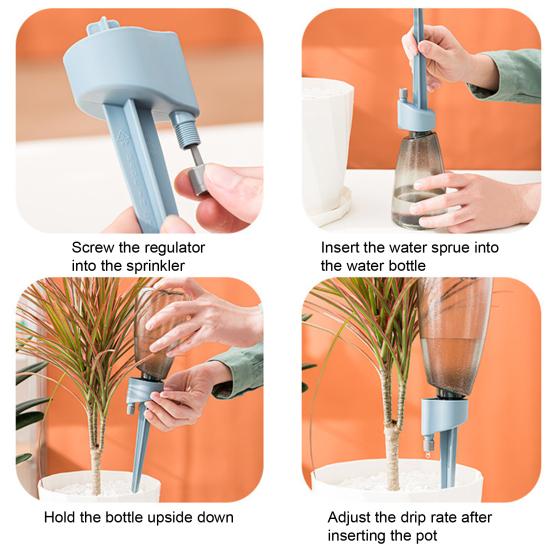 Screw the regulator into the sprinkler

Insert the water sprue into the water bottle

Hold the bottle upside down

Adjust the drip rate after inserting the pot