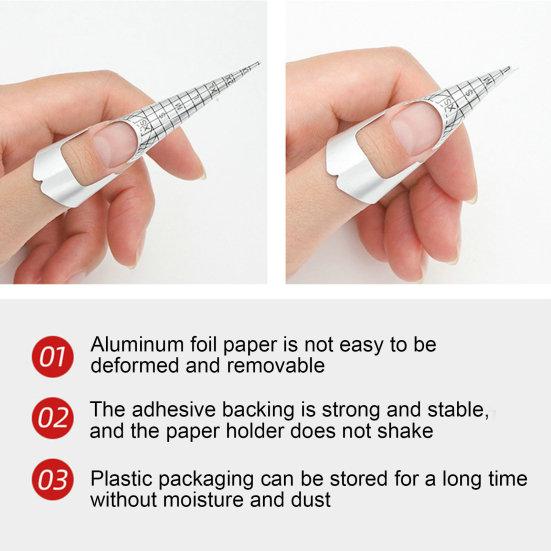 01 Aluminum foil paper is not easy to be deformed and removable

02 The adhesive backing is strong and stable, and the paper holder does not shake

03 Plastic packaging can be stored for a long time without moisture and dust