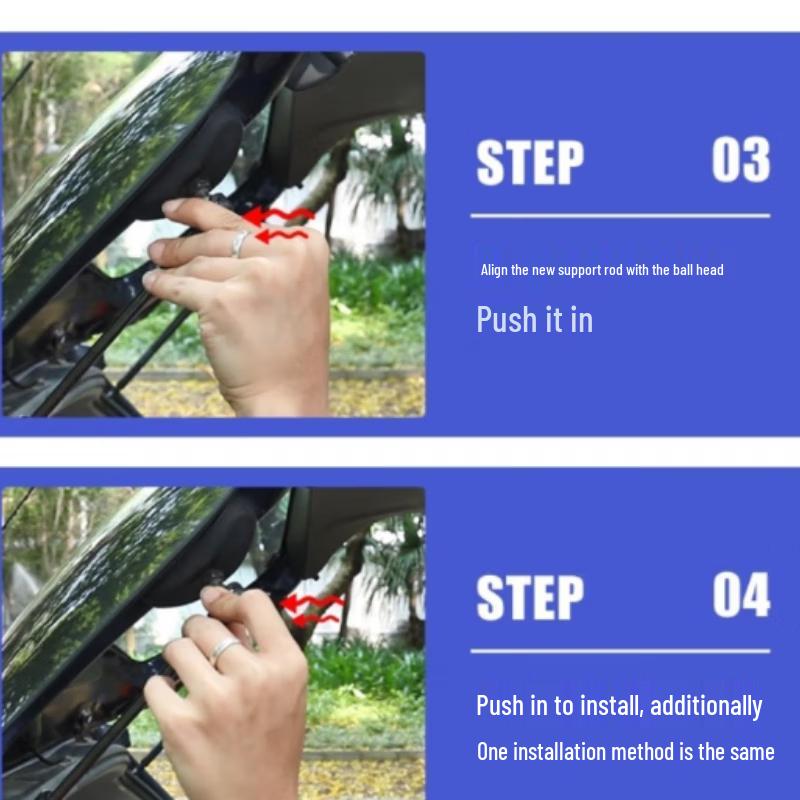 STEP 03

Align the new support rod with the ball head

Push it in

STEP 04

Push in to install, additionally

One installation method is the same