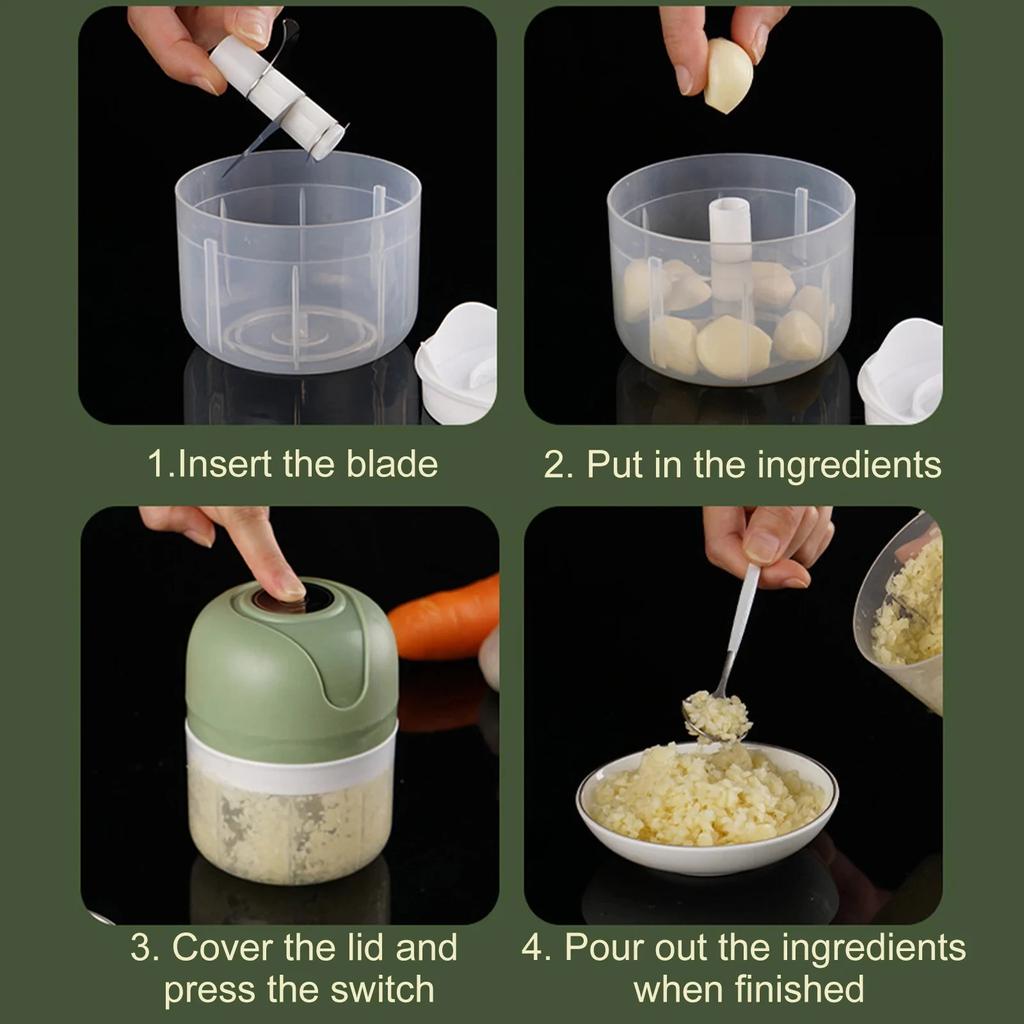 1.Insert the blade

2. Put in the ingredients

3. Cover the lid and press the switch

4. Pour out the ingredients when finished