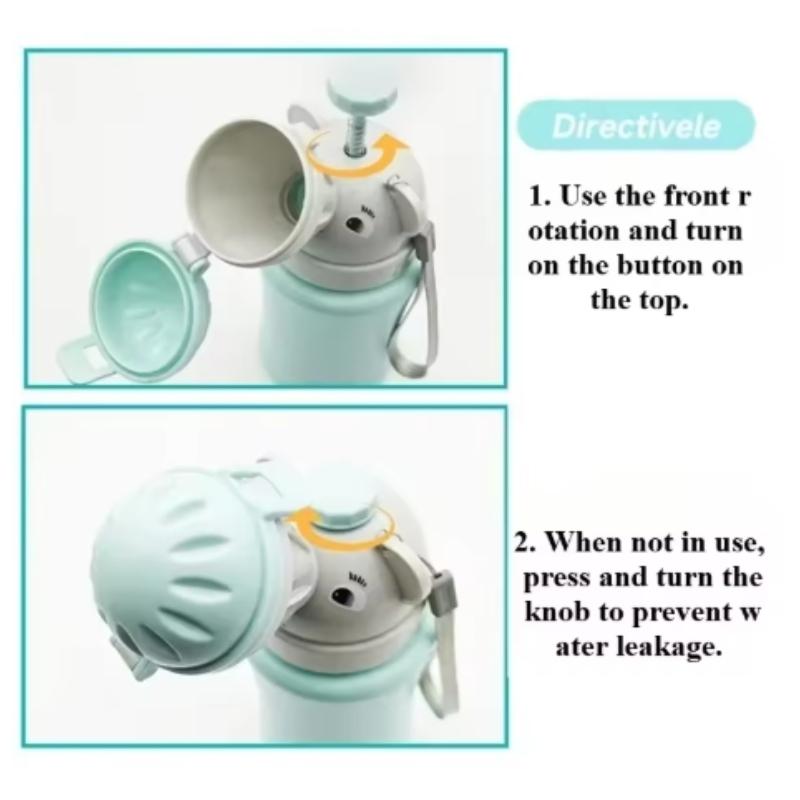 Directivele

1. Use the front r otation and turn on the button on the top.

2. When not in use, press and turn the knob to prevent w ater leakage.