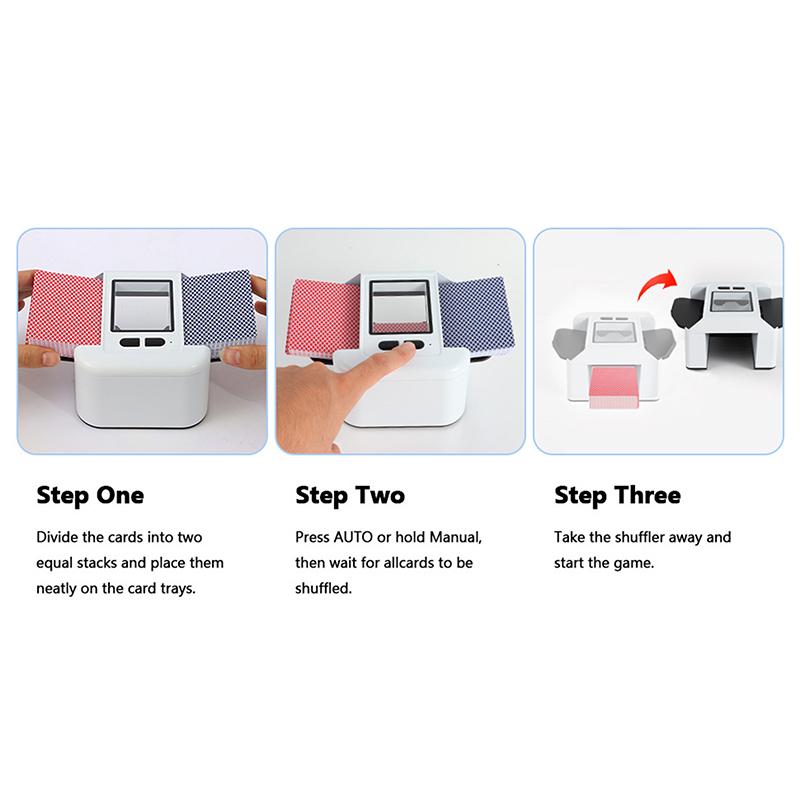 Step One

Divide the cards into two equal stacks and place them neatly on the card trays.

Step Two

Press AUTO or hold Manual, then wait for allcards to be shuffled.

Step Three

Take the shuffler away and start the game.