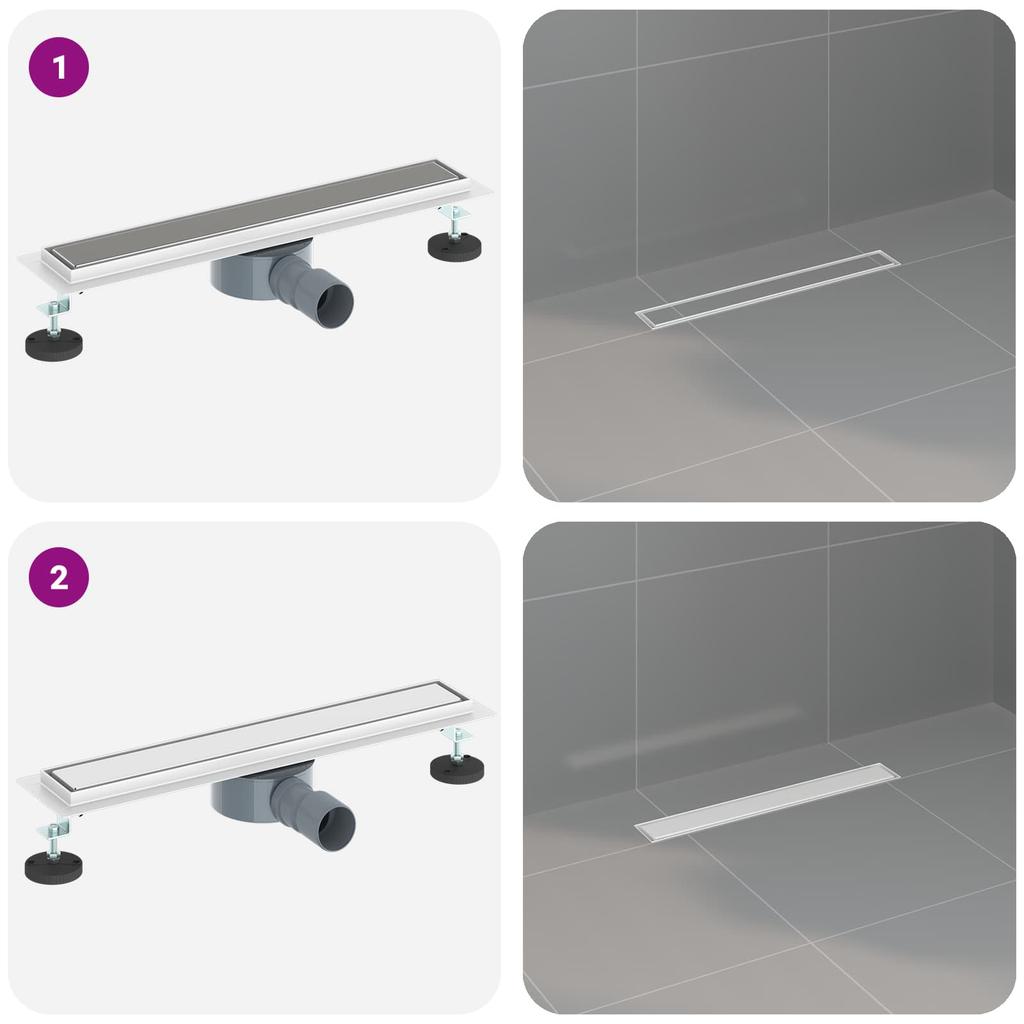 1

2