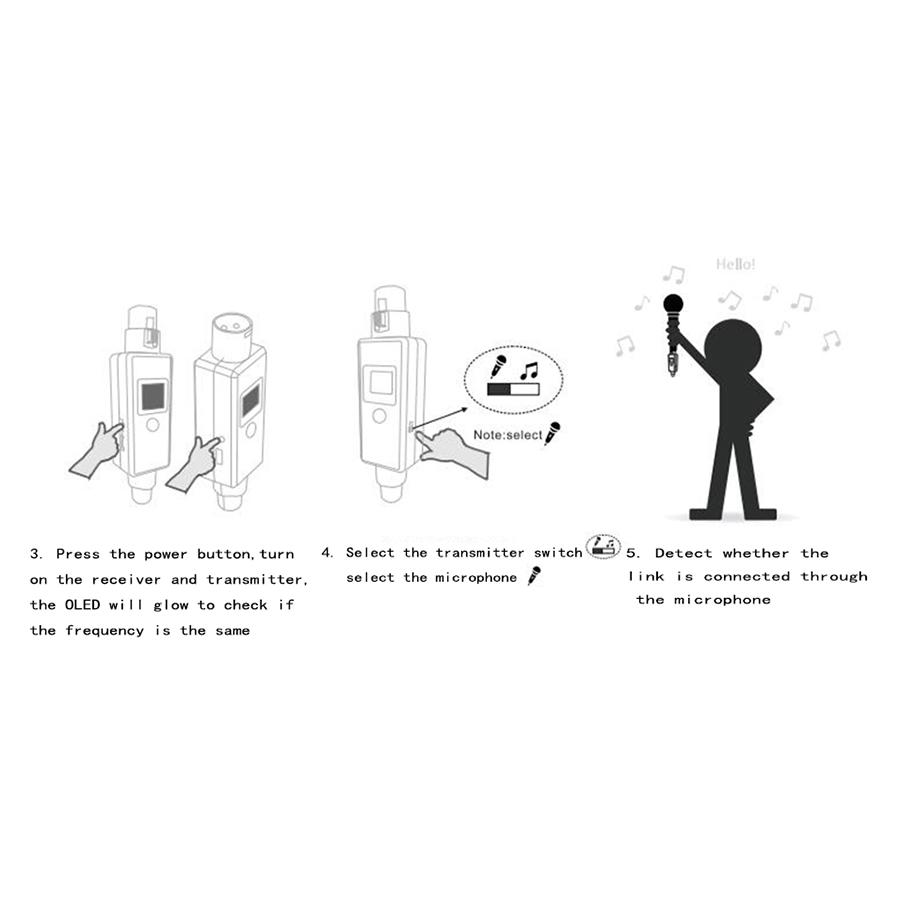 Note:select

Hello!

3. Press the power button,turn on the receiver and transmitter, the OLED will glow to check if the frequency is the same

4. Select the transmitter switch select the microphone

5. Detect whether the link is connected through the microphone