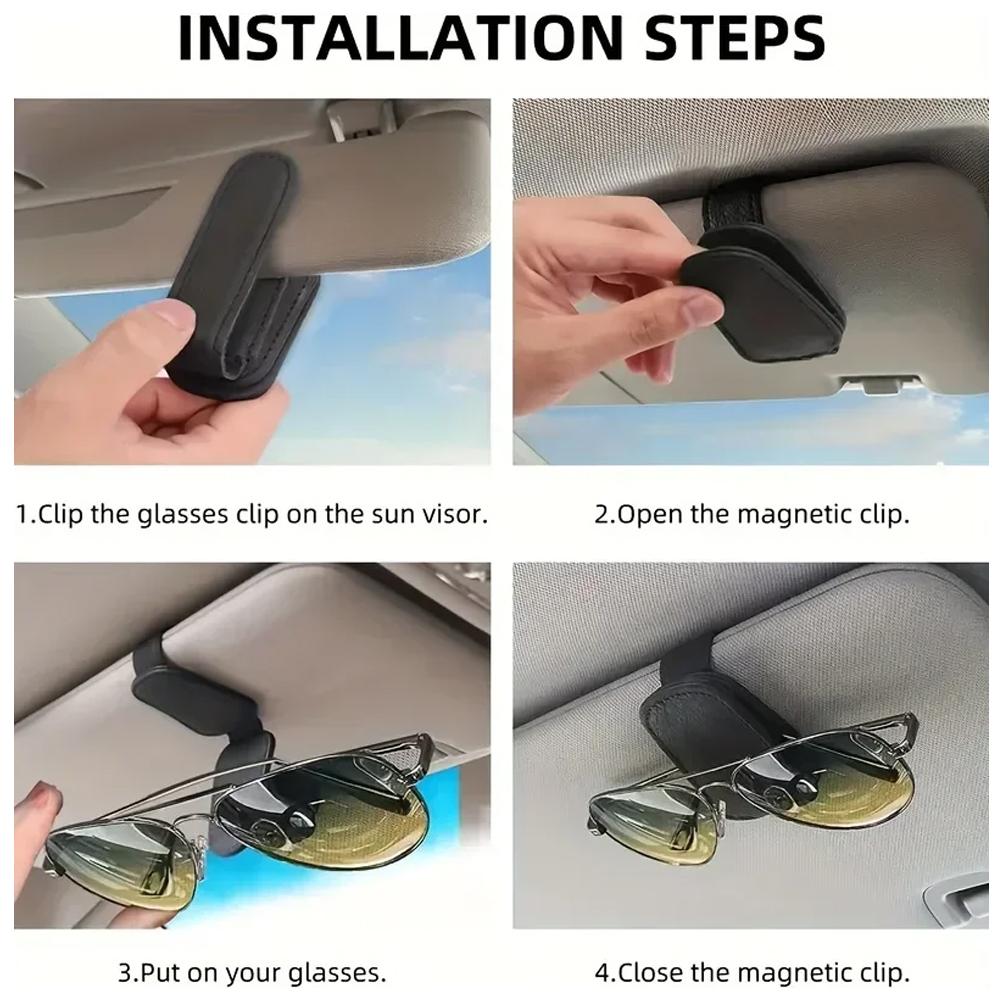 INSTALLATION STEPS

1.Clip the glasses clip on the sun visor.

2.Open the magnetic clip.

3.Put on your glasses.

4.Close the magnetic clip.