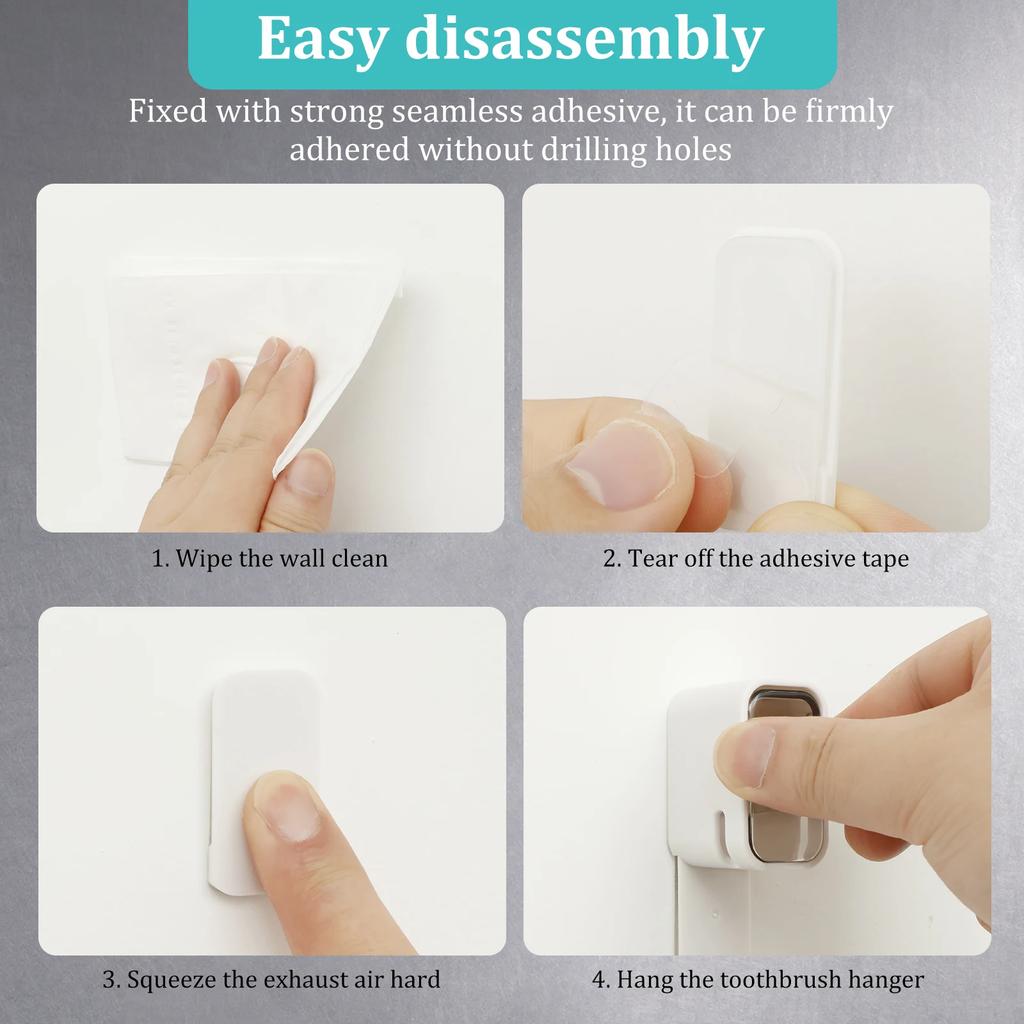 Easy disassembly

Fixed with strong seamless adhesive, it can be firmly adhered without drilling holes

1. Wipe the wall clean

2. Tear off the adhesive tape

3. Squeeze the exhaust air hard

4. Hang the toothbrush hanger