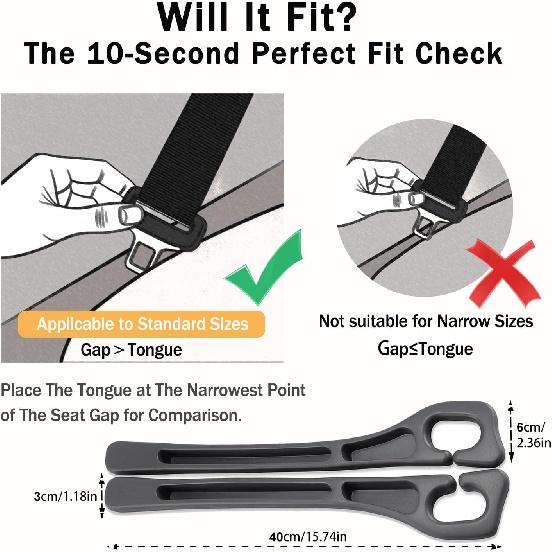 Will It Fit?
The 10-Second Perfect Fit Check

Applicable to Standard Sizes
Gap > Tongue

Not suitable for Narrow Sizes
Gap≤Tongue

Place The Tongue at The Narrowest Point of The Seat Gap for Comparison.

6cm/ 2.36in

3cm/1.18in

40cm/15.74in