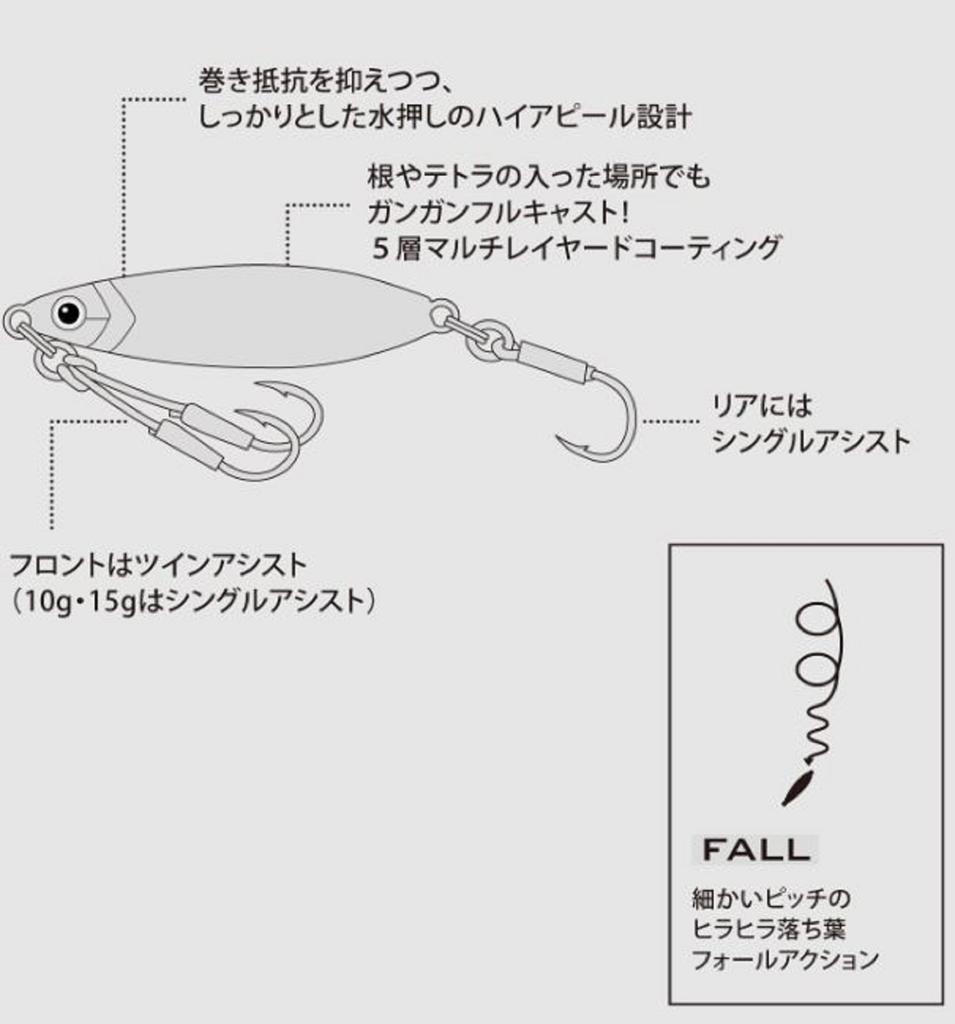 巻き抵抗を抑えつつ、
しっかりとした水押しのハイアピール設計

根やテトラの入った場所でも
ガンガンフルキャスト!
５層マルチレイヤードコーティング

リアには
シングルアシスト

フロントはツインアシスト
（10g・15gはシングルアシスト）

FALL

細かいピッチの
ヒラヒラ落ち葉
フォールアクション