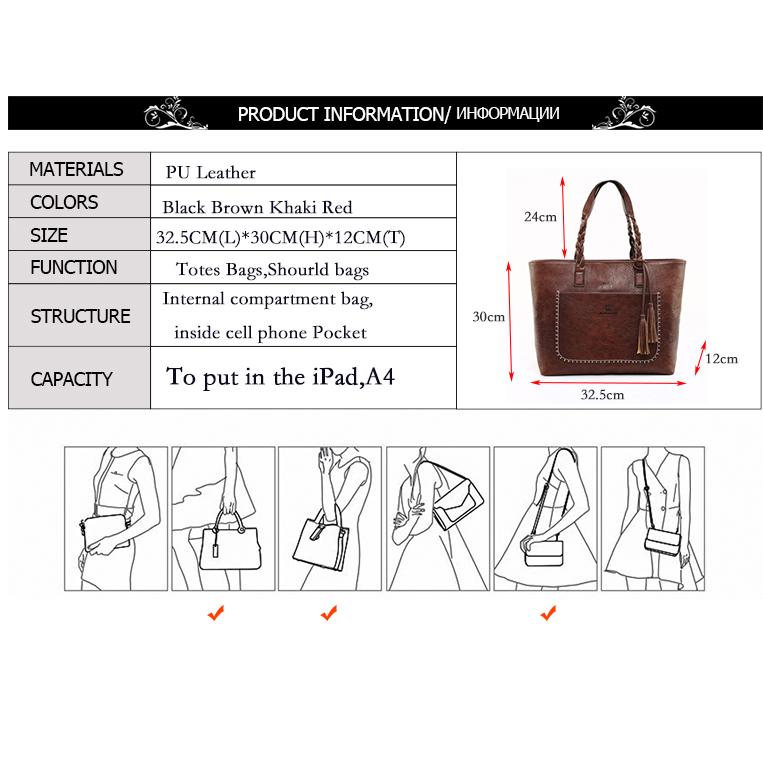 PRODUCT INFORMATION/ ИНФОРМАЦИИ

| MATERIALS | PU Leather |
|---|---|
| COLORS | Black Brown Khaki Red |
| SIZE | 32.5CM(L)*30CM(H)*12CM(T) |
| FUNCTION | Totes Bags,Shourld bags |
| STRUCTURE | Internal compartment bag, inside cell phone Pocket |
| CAPACITY | To put in the iPad,A4 |

24cm
30cm
12cm
32.5cm