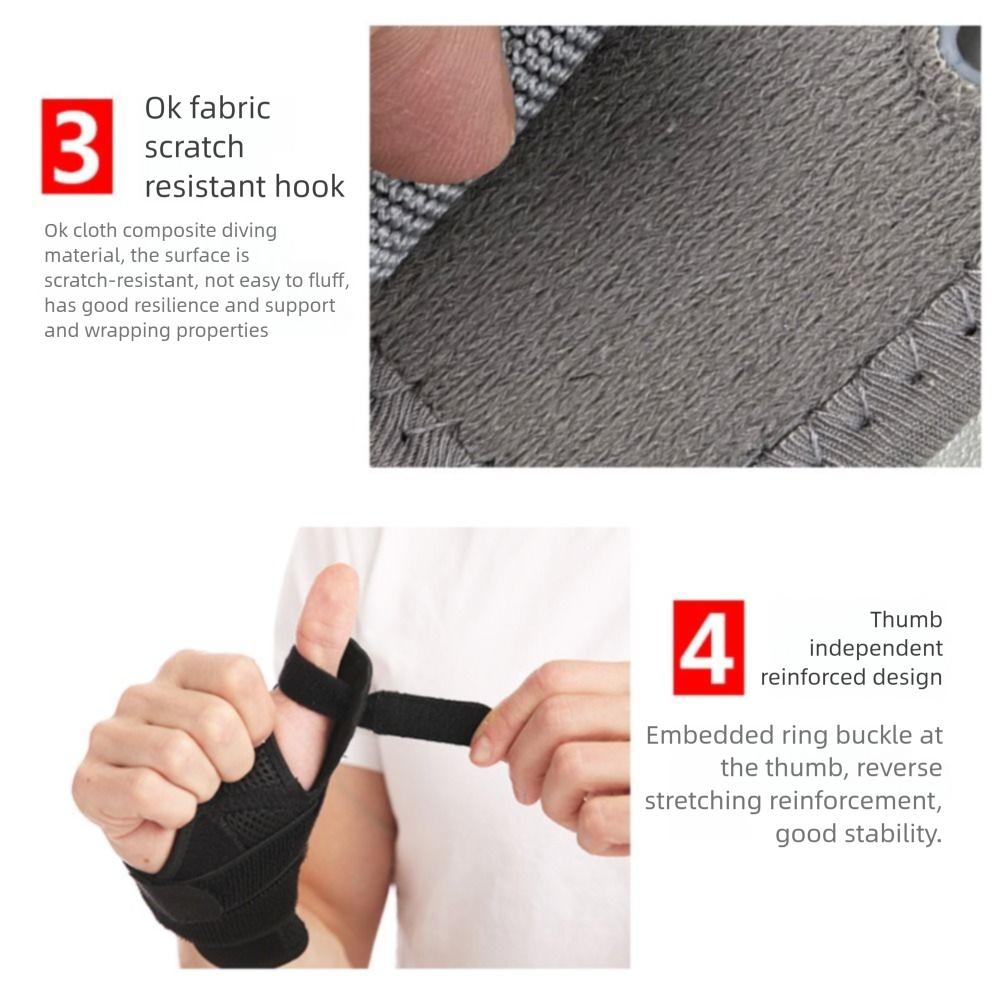 3

Ok fabric scratch resistant hook

Ok cloth composite diving material, the surface is scratch-resistant, not easy to fluff, has good resilience and support and wrapping properties

4

Thumb independent reinforced design

Embedded ring buckle at the thumb, reverse stretching reinforcement, good stability.