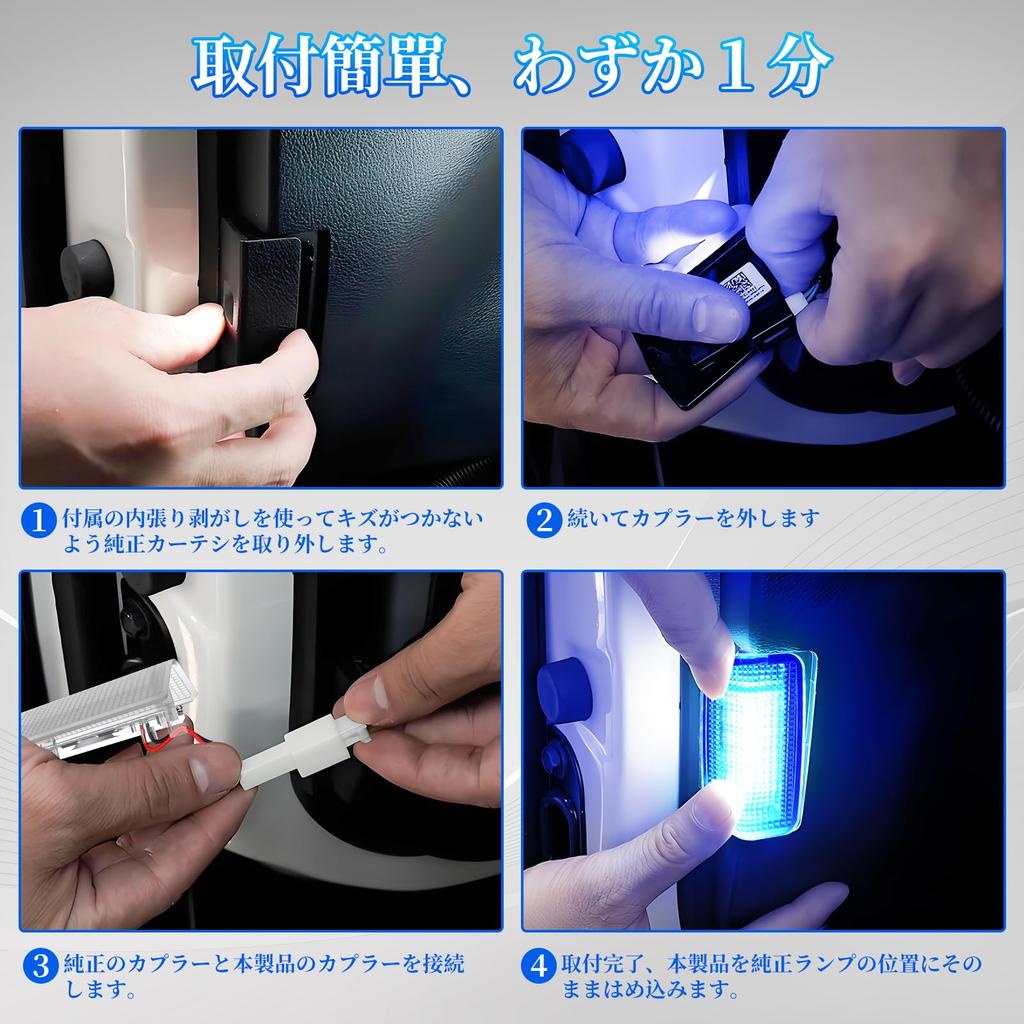 取付簡単、わずか１分

1 付属の内張り剥がしを使ってキズがつかないよう純正カーテシを取り外します。

2 続いてカプラーを外します

3 純正のカプラーと本製品のカプラーを接続します。

4 取付完了、本製品を純正ランプの位置にそのままはめ込みます。