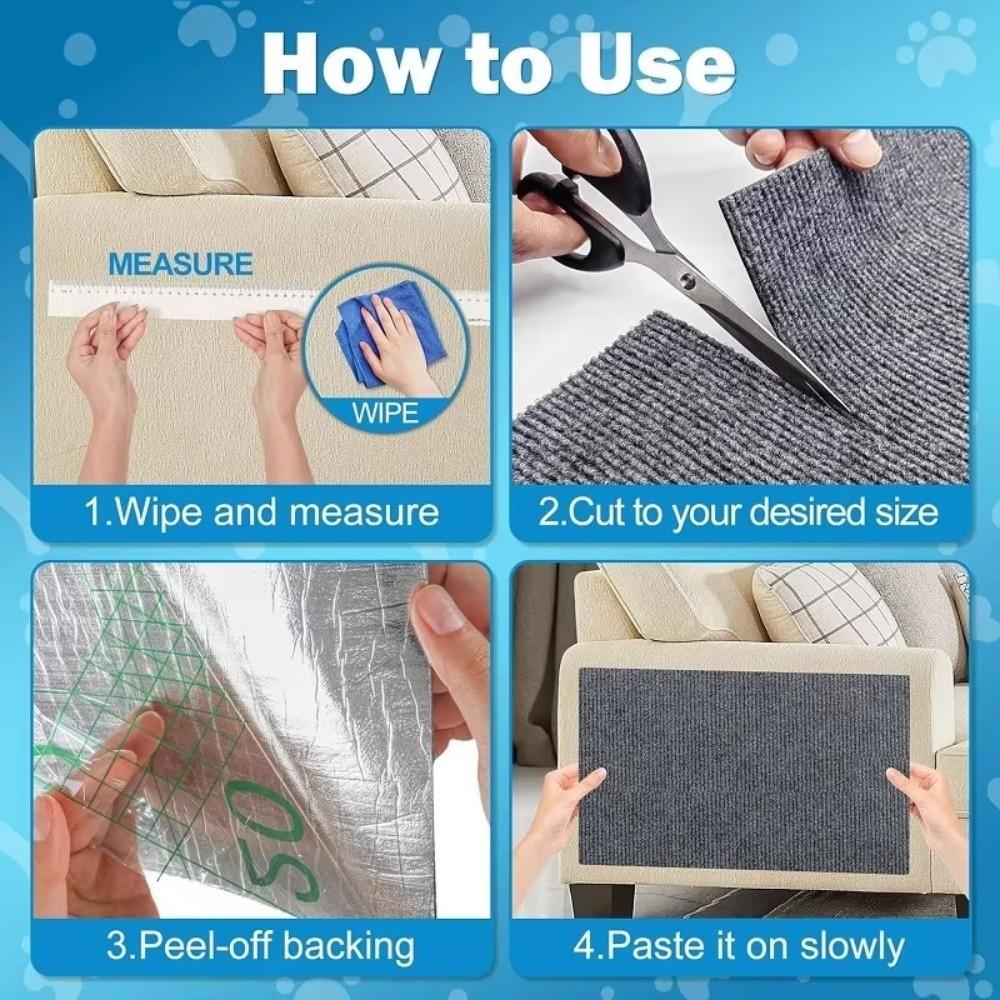 How to Use

MEASURE

WIPE

1.Wipe and measure

2.Cut to your desired size

50

3.Peel-off backing

4.Paste it on slowly