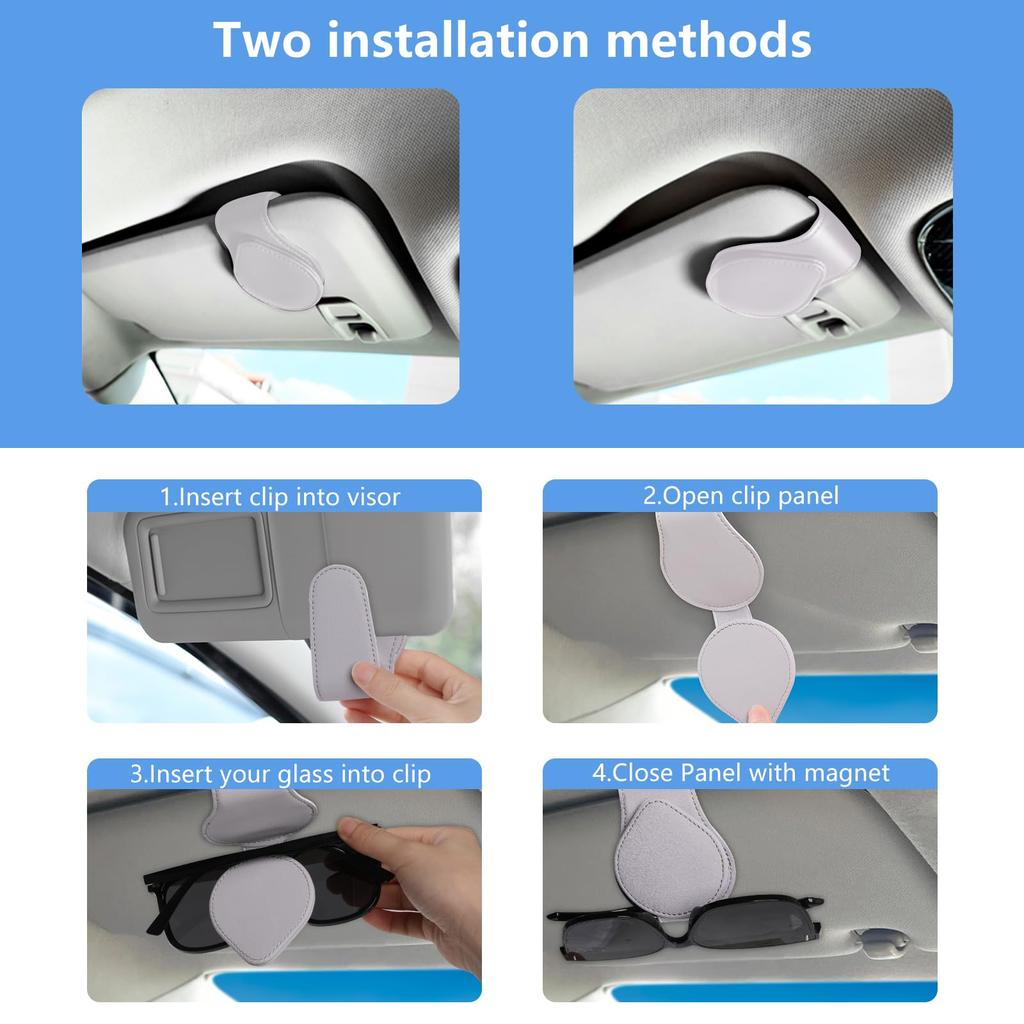 Two installation methods

1.Insert clip into visor

2.Open clip panel

3.Insert your glass into clip

4.Close Panel with magnet