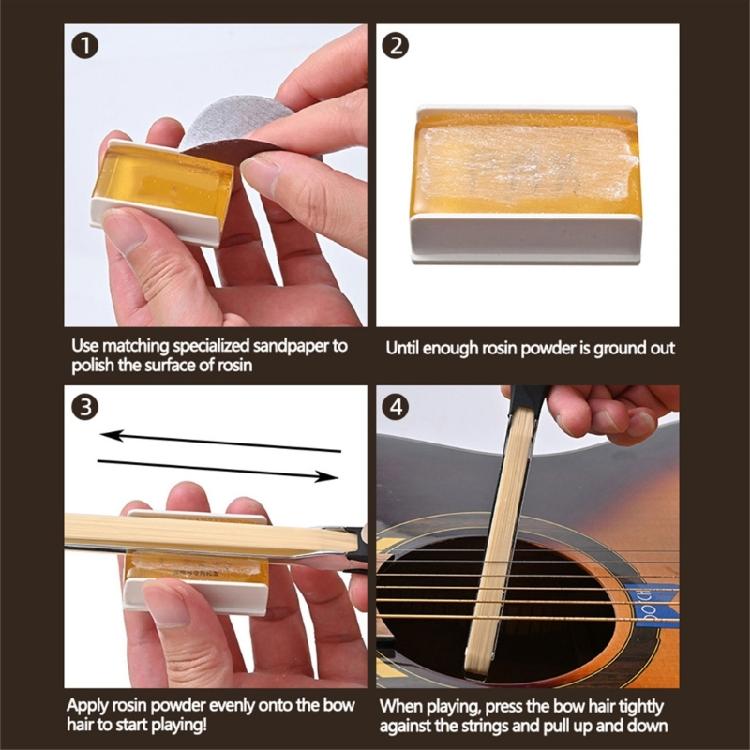 1

Use matching specialized sandpaper to polish the surface of rosin

2

Until enough rosin powder is ground out

3

Apply rosin powder evenly onto the bow hair to start playing!

4

When playing, press the bow hair tightly against the strings and pull up and down