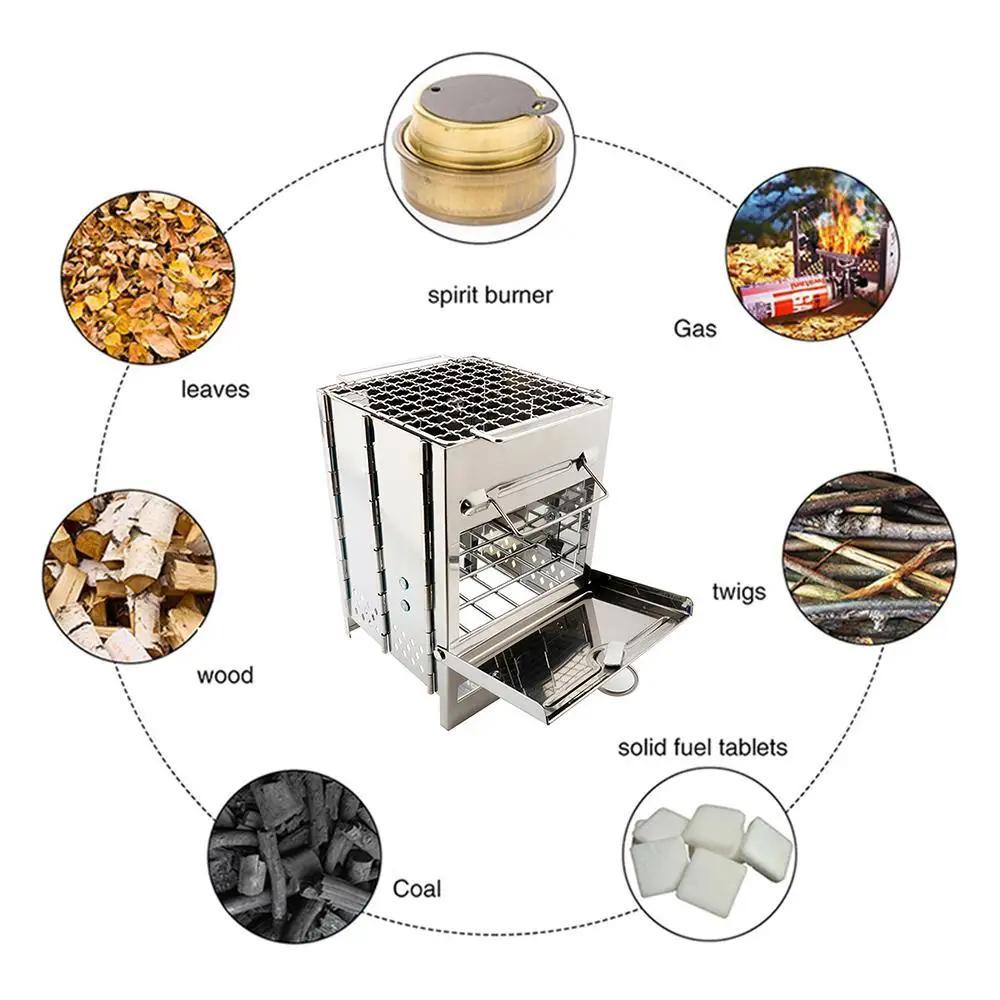 spirit burner

Gas

leaves

twigs

wood

solid fuel tablets

Coal