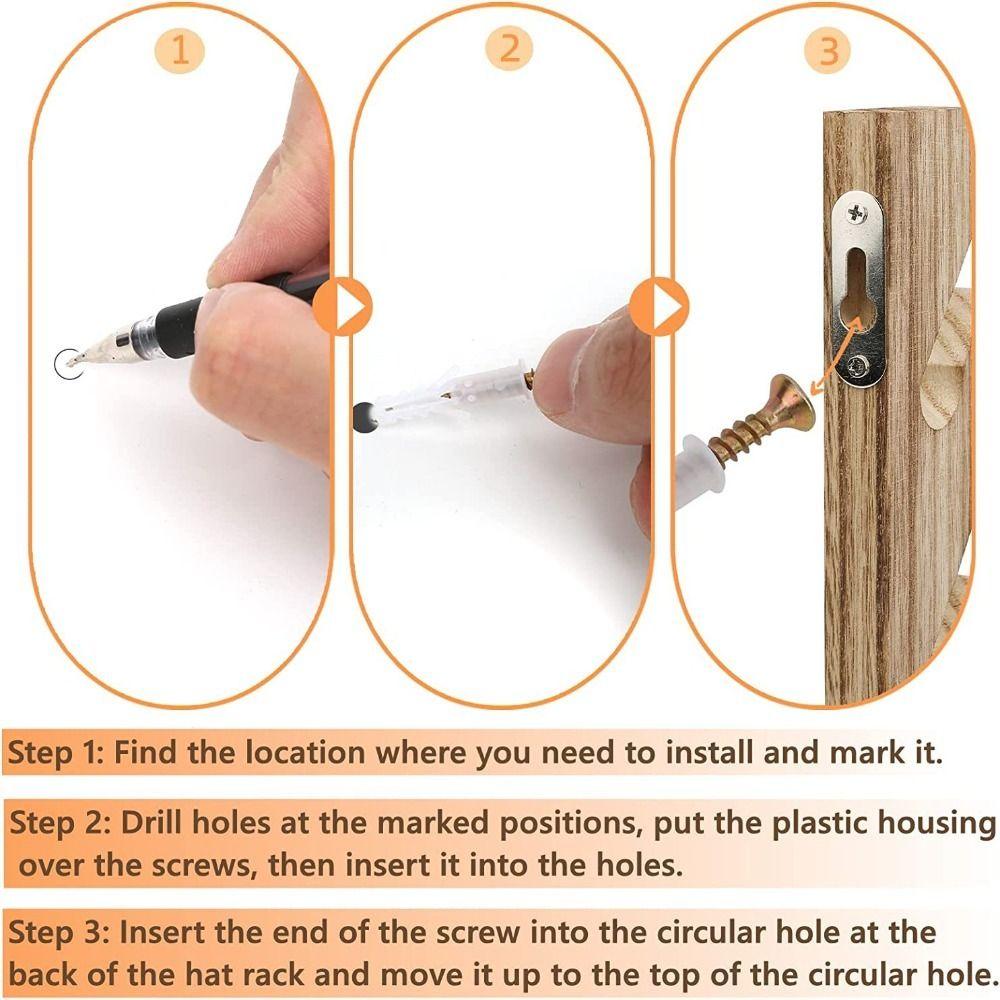 1

2

3

Step 1: Find the location where you need to install and mark it.

Step 2: Drill holes at the marked positions, put the plastic housing over the screws, then insert it into the holes.

Step 3: Insert the end of the screw into the circular hole at the back of the hat rack and move it up to the top of the circular hole.