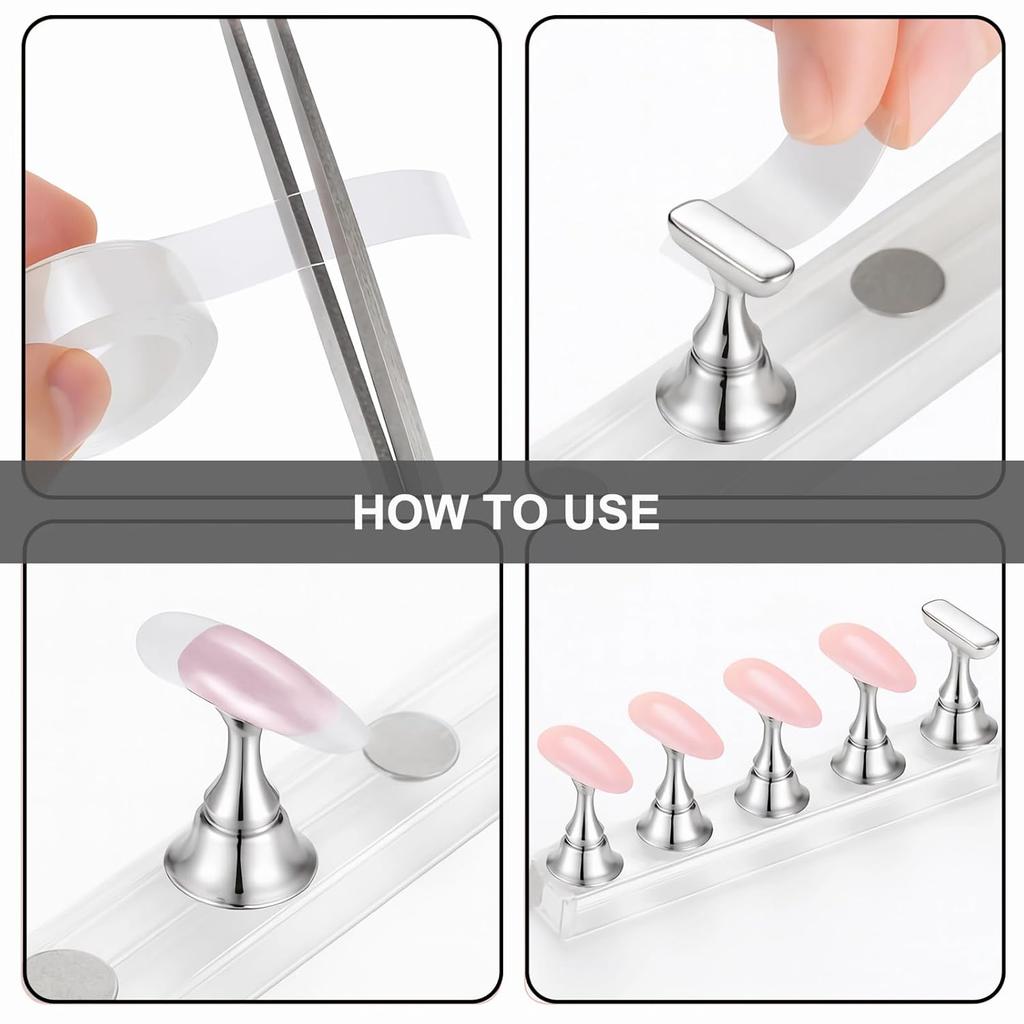 HOW TO USE