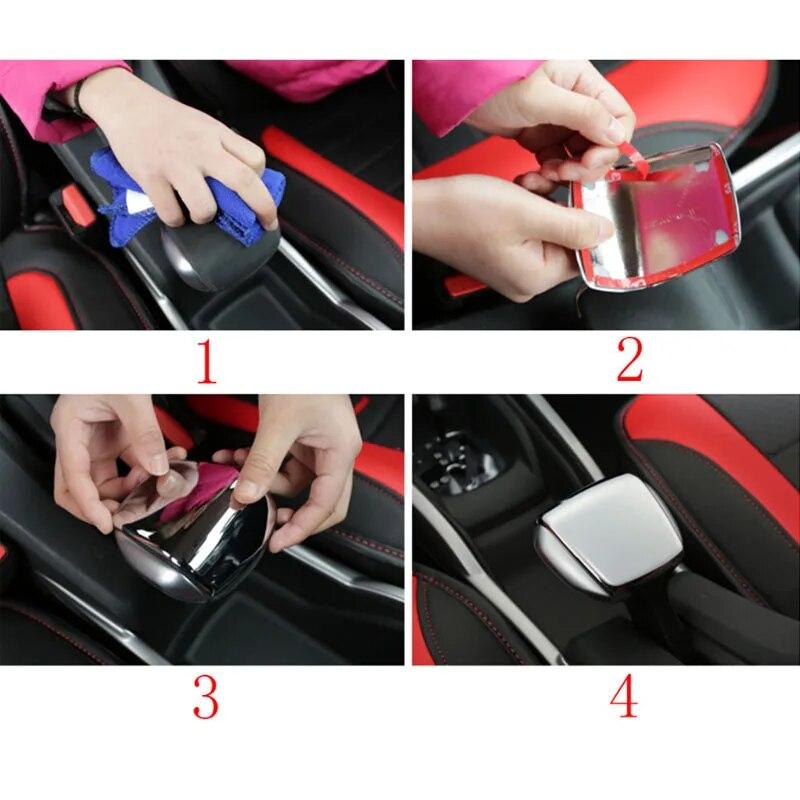 1

2

3

4