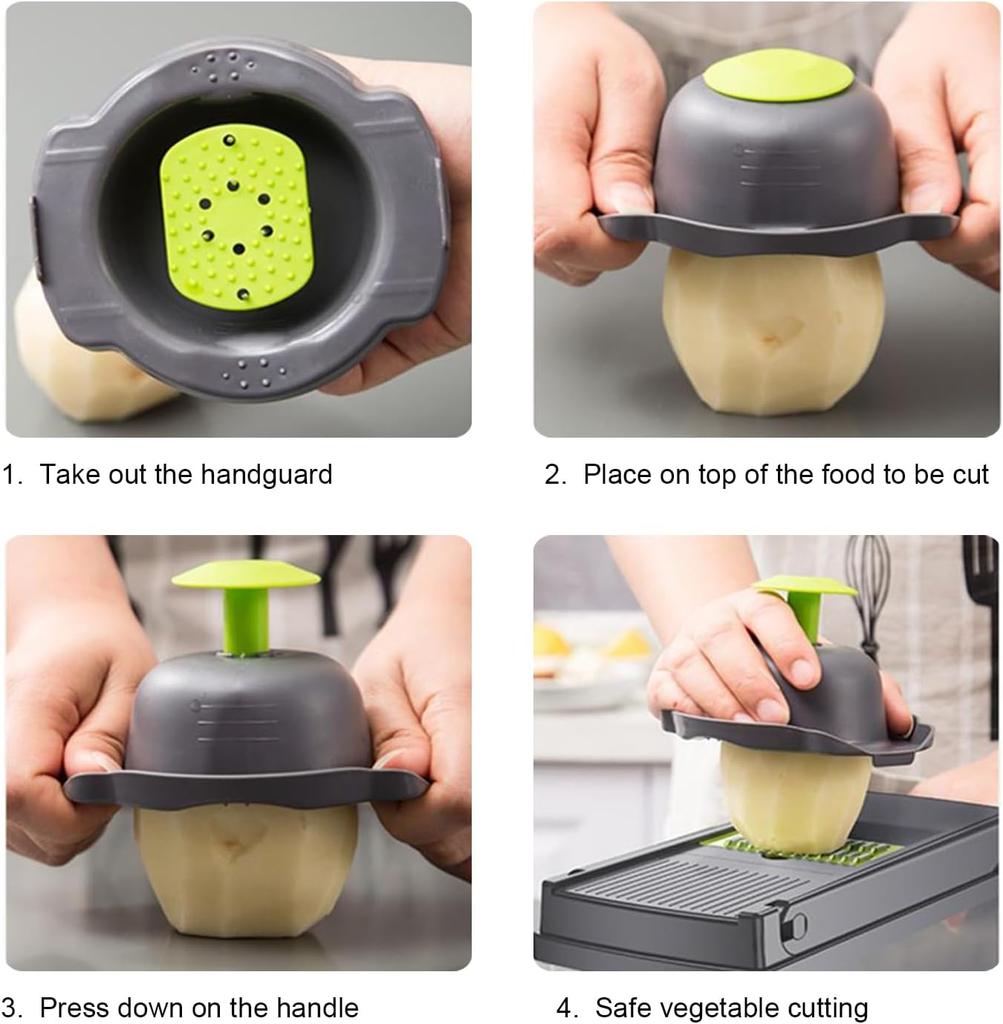 1. Take out the handguard

2. Place on top of the food to be cut

3. Press down on the handle

4. Safe vegetable cutting