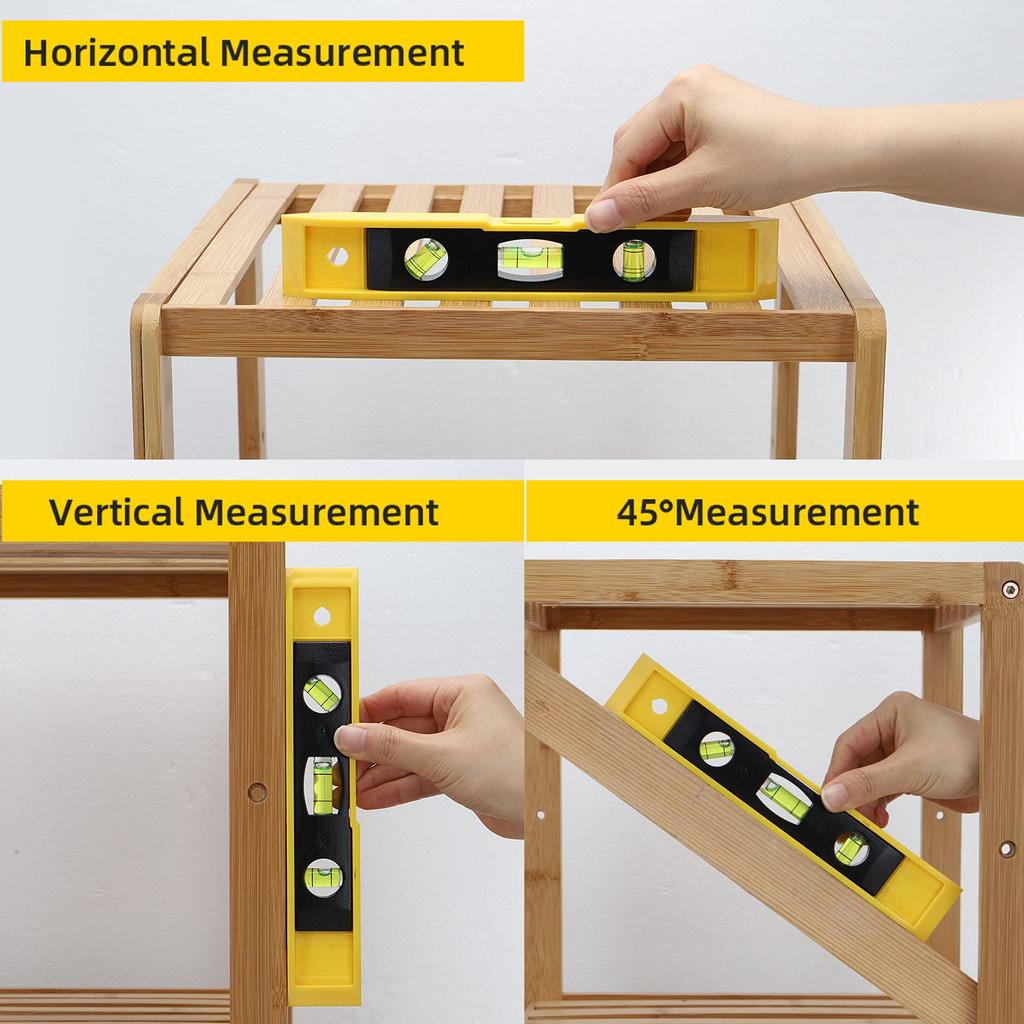 Horizontal Measurement

Vertical Measurement

45°Measurement