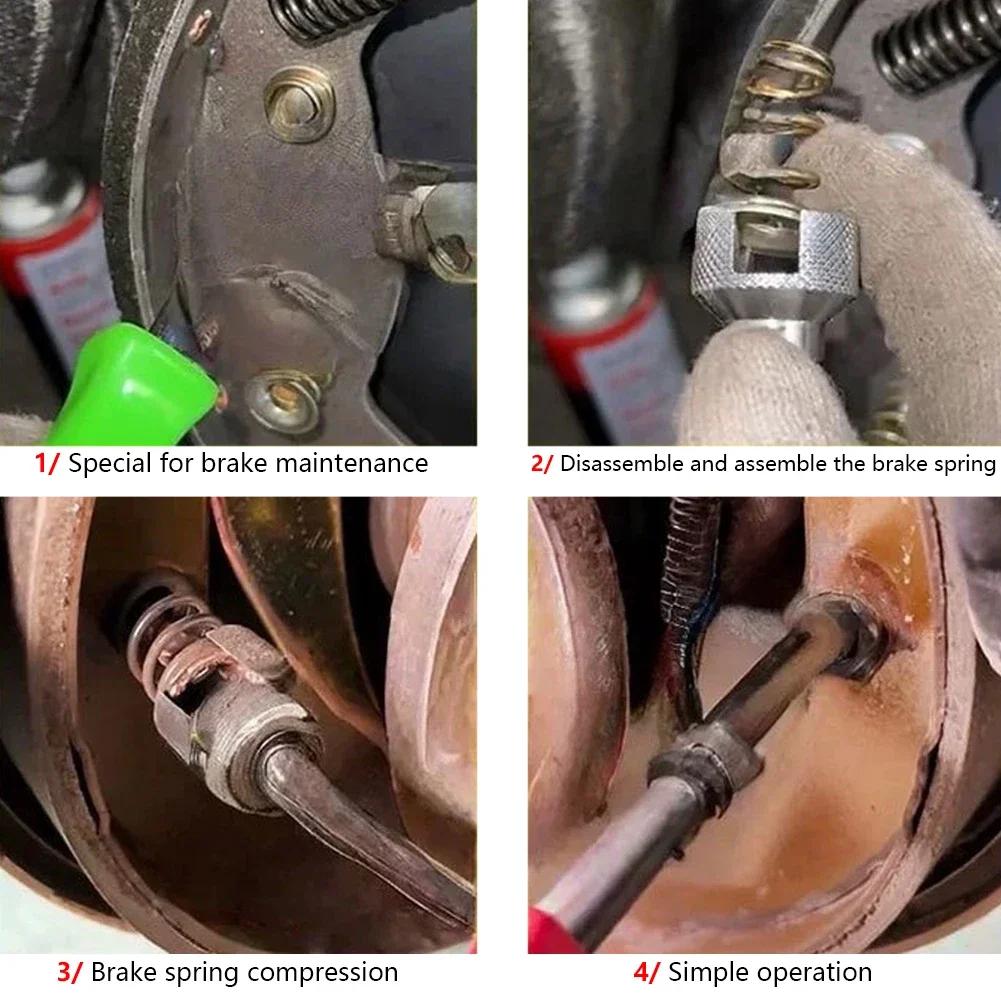 1/ Special for brake maintenance

2/ Disassemble and assemble the brake spring

3/ Brake spring compression

4/ Simple operation