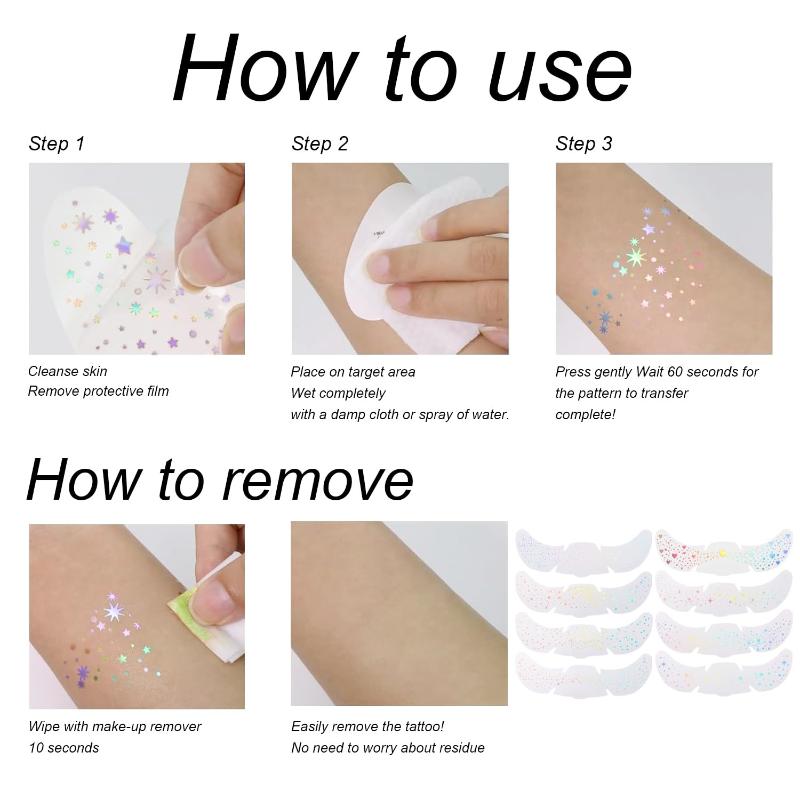 How to use

Step 1

Cleanse skin
Remove protective film

Step 2

Place on target area
Wet completely
with a damp cloth or spray of water.

Step 3

Press gently Wait 60 seconds for the pattern to transfer complete!

How to remove

Wipe with make-up remover
10 seconds

Easily remove the tattoo!
No need to worry about residue