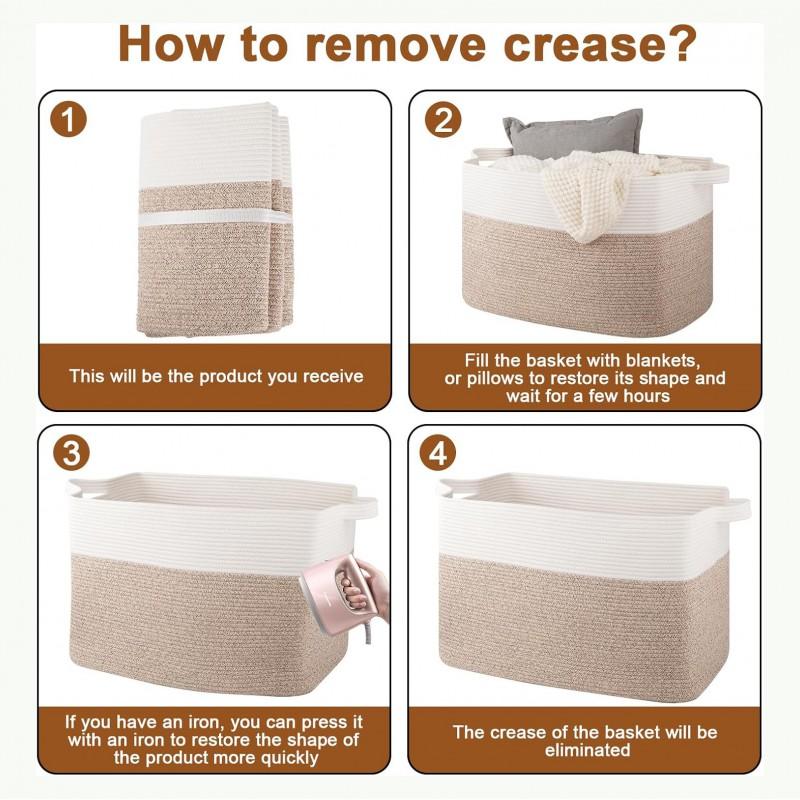 How to remove crease?

1

This will be the product you receive

2

Fill the basket with blankets, or pillows to restore its shape and wait for a few hours

3

If you have an iron, you can press it with an iron to restore the shape of the product more quickly

4

The crease of the basket will be eliminated