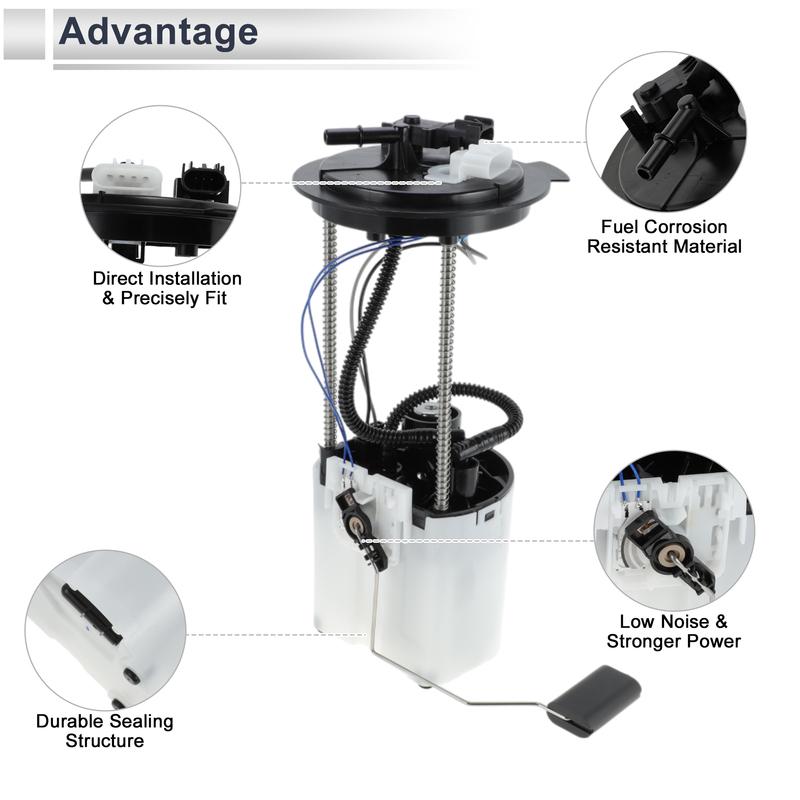 Advantage

Direct Installation & Precisely Fit

Fuel Corrosion Resistant Material

Low Noise & Stronger Power

Durable Sealing Structure