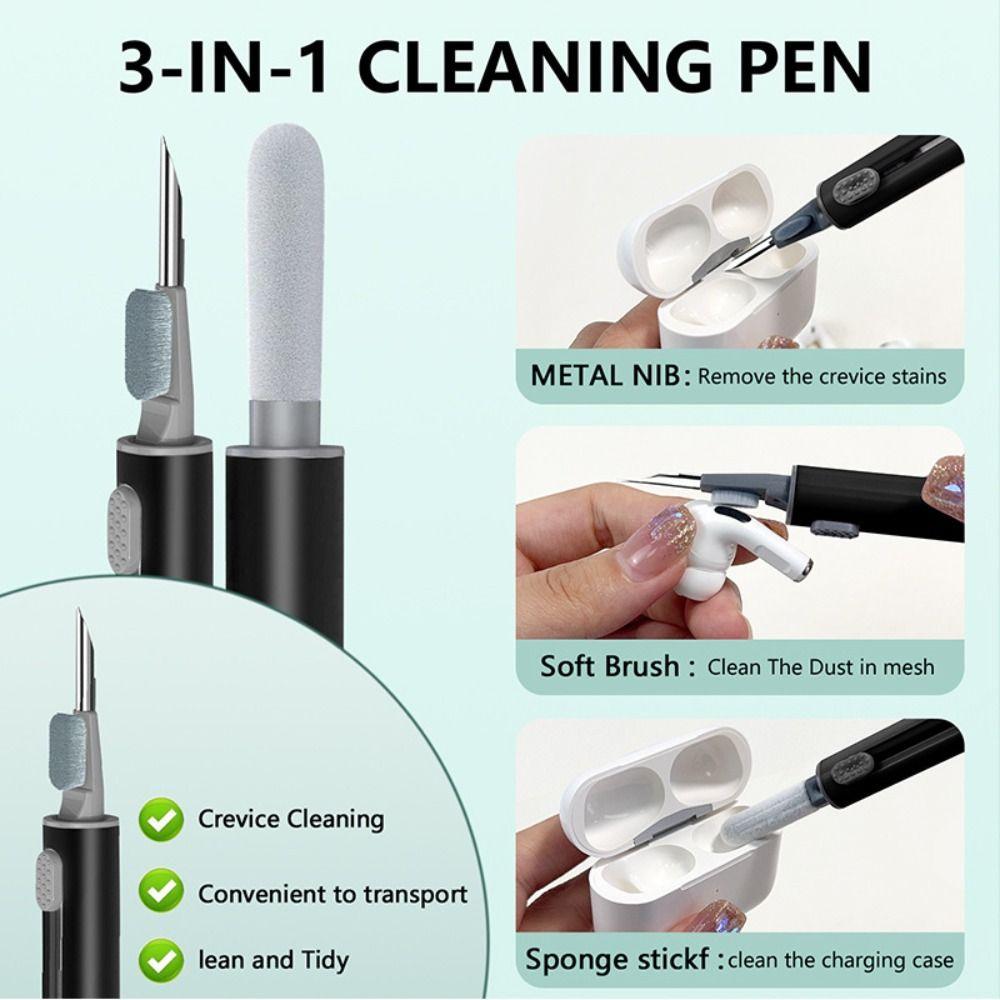 3-IN-1 CLEANING PEN

METAL NIB: Remove the crevice stains

Soft Brush : Clean The Dust in mesh

Sponge stickf : clean the charging case

Crevice Cleaning

Convenient to transport

lean and Tidy