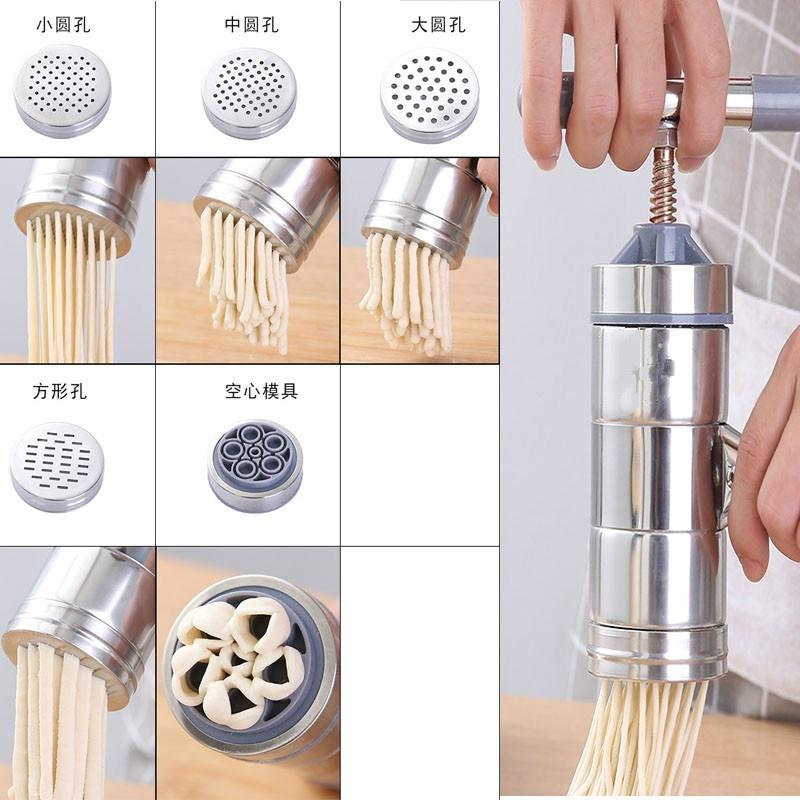 小圆孔

中圆孔

大圆孔

方形孔

空心模具