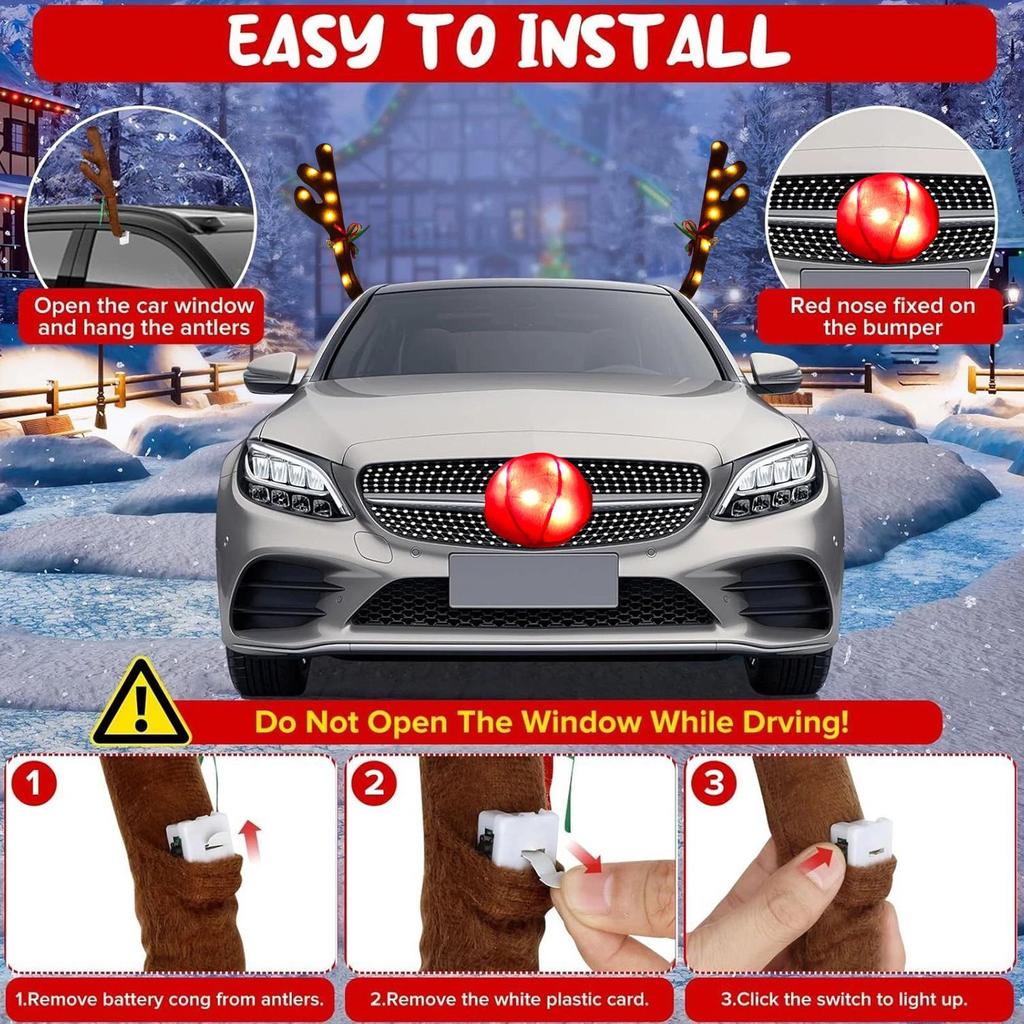 EASY TO INSTALL

Open the car window and hang the antlers

Red nose fixed on the bumper

Do Not Open The Window While Drving!

1

2

3

1.Remove battery cong from antlers.

2.Remove the white plastic card.

3.Click the switch to light up.