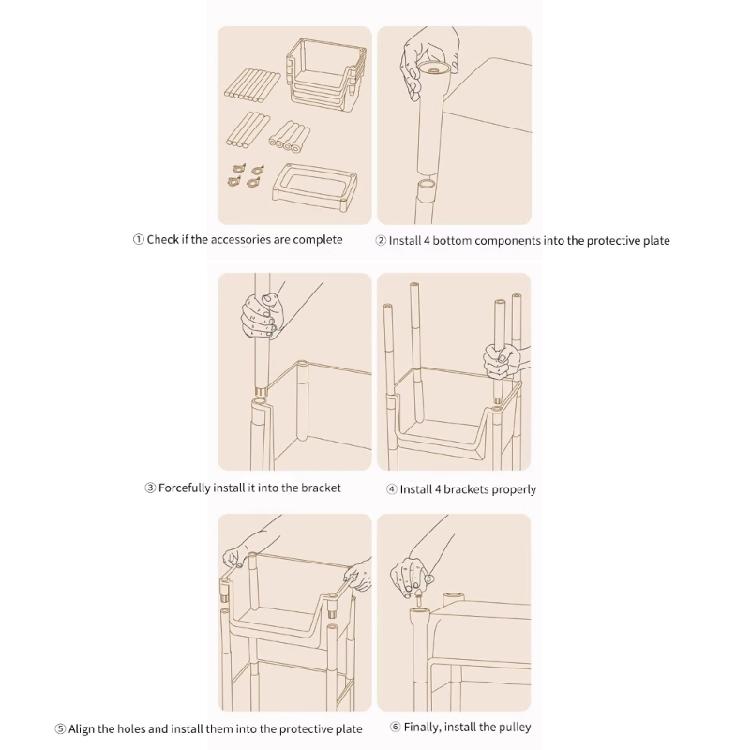 ① Check if the accessories are complete

② Install 4 bottom components into the protective plate

③ Forcefully install it into the bracket

④ Install 4 brackets properly

⑤ Align the holes and install them into the protective plate

⑥ Finally, install the pulley