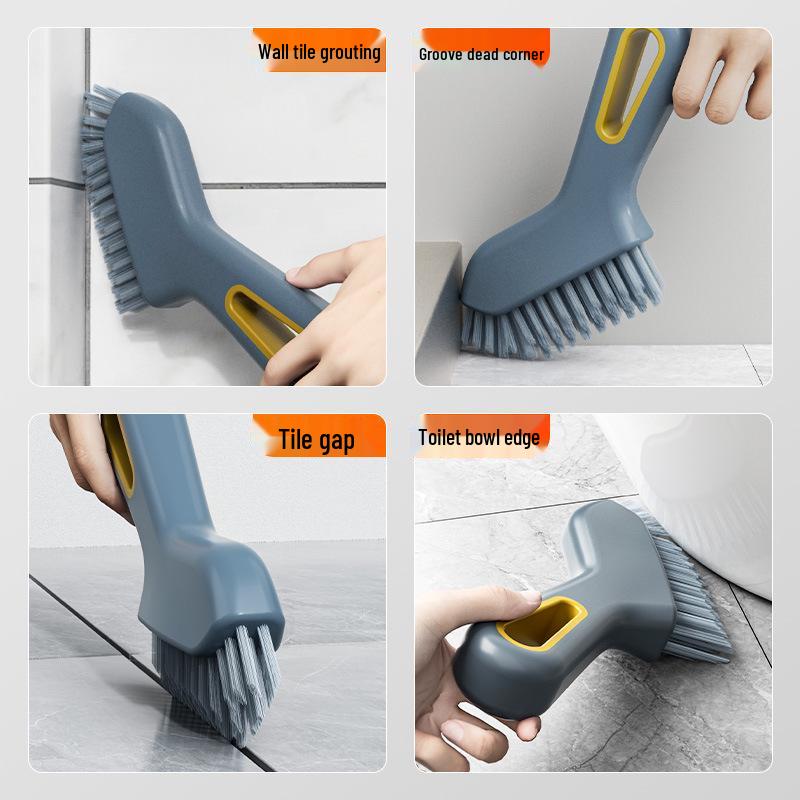 Wall tile grouting

Groove dead corner

Tile gap

Toilet bowl edge