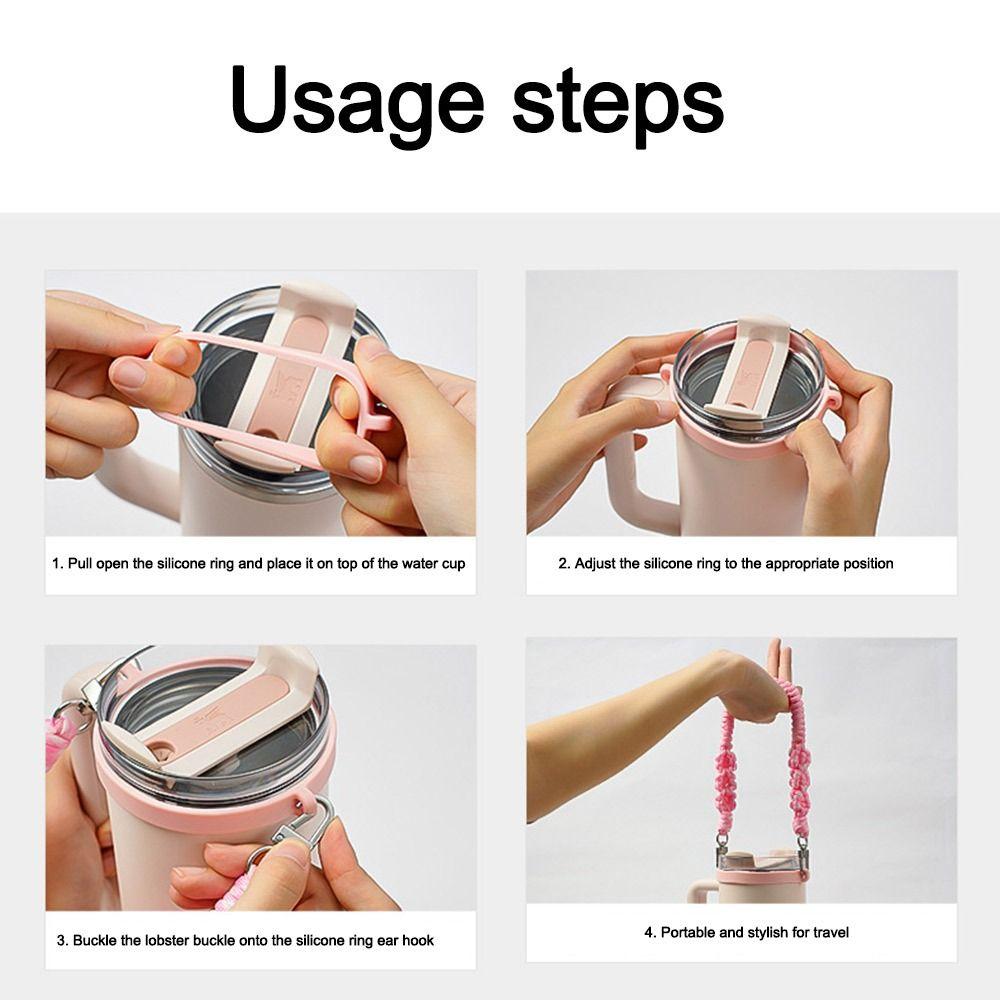 Usage steps

1. Pull open the silicone ring and place it on top of the water cup

2. Adjust the silicone ring to the appropriate position

3. Buckle the lobster buckle onto the silicone ring ear hook

4. Portable and stylish for travel