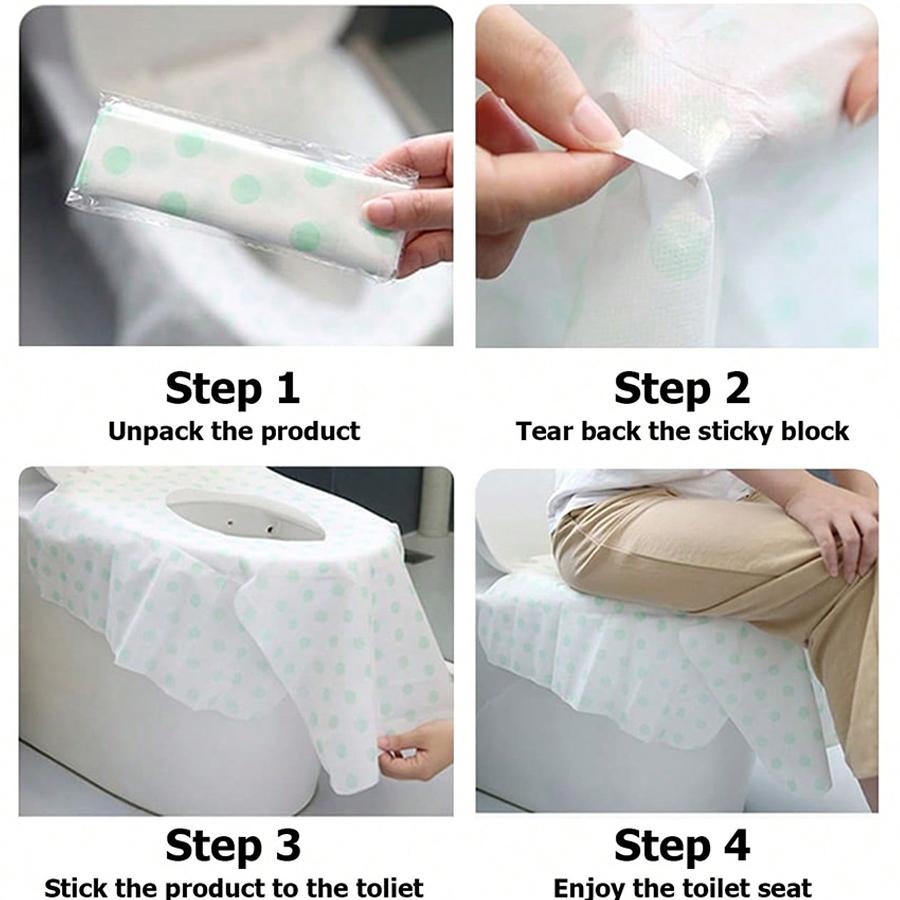 Step 1
Unpack the product

Step 2
Tear back the sticky block

Step 3
Stick the product to the toliet

Step 4
Enjoy the toilet seat