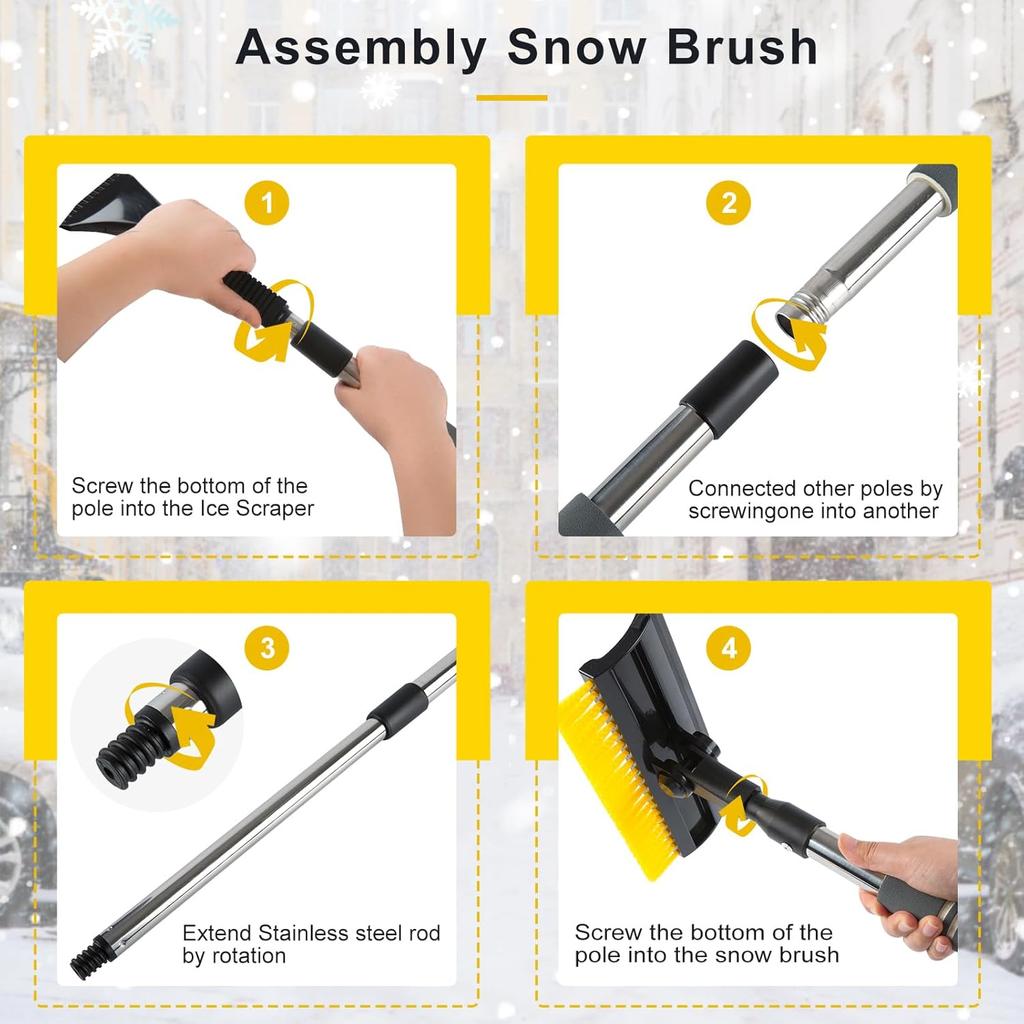 Assembly Snow Brush

1

Screw the bottom of the pole into the Ice Scraper

2

Connected other poles by screwingone into another

3

Extend Stainless steel rod by rotation

4

Screw the bottom of the pole into the snow brush