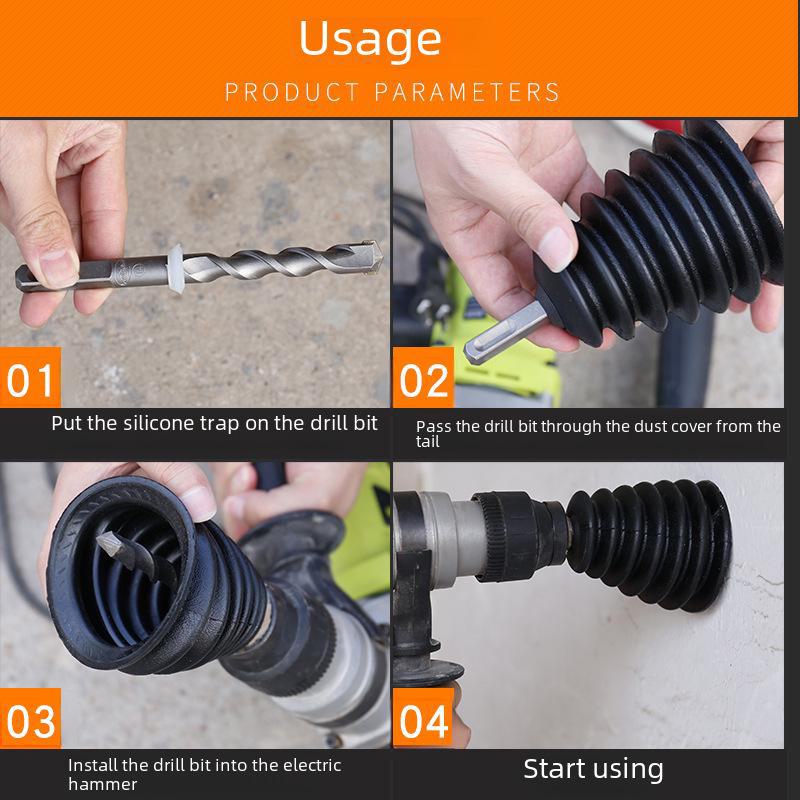 Usage
PRODUCT PARAMETERS

01
Put the silicone trap on the drill bit

02
Pass the drill bit through the dust cover from the tail

03
Install the drill bit into the electric hammer

04
Start using