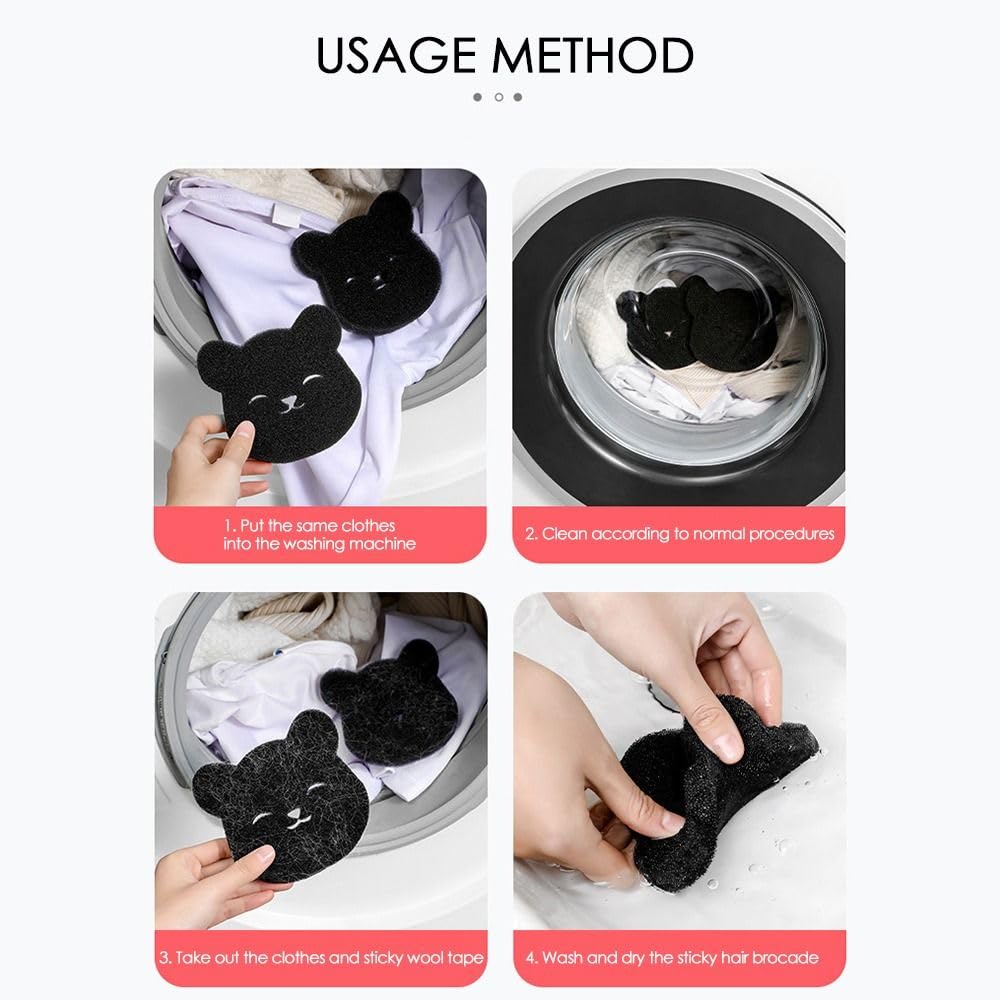 USAGE METHOD

1. Put the same clothes into the washing machine

2. Clean according to normal procedures

3. Take out the clothes and sticky wool tape

4. Wash and dry the sticky hair brocade