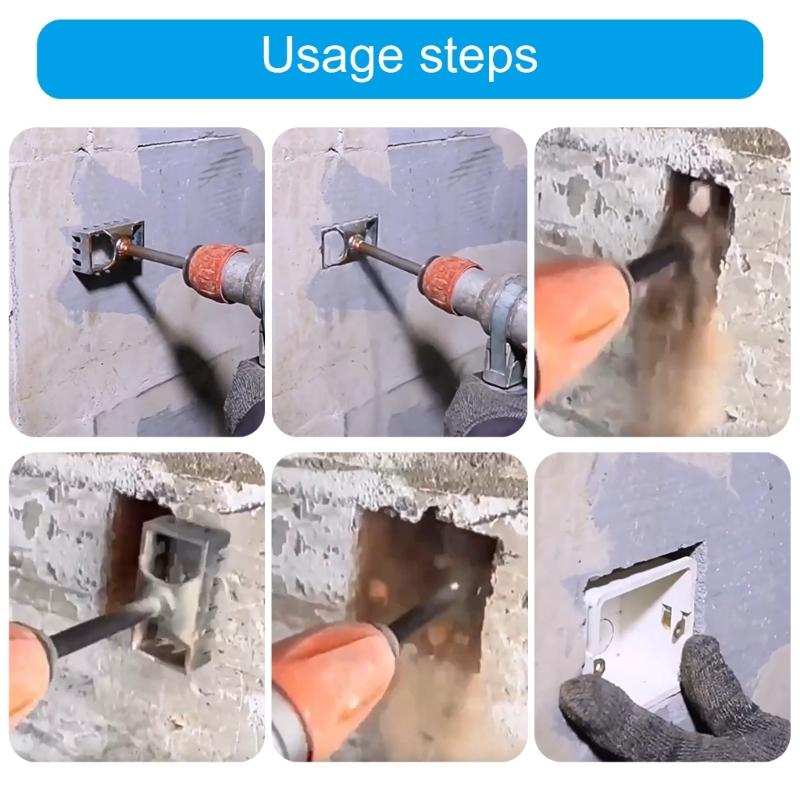 Usage steps