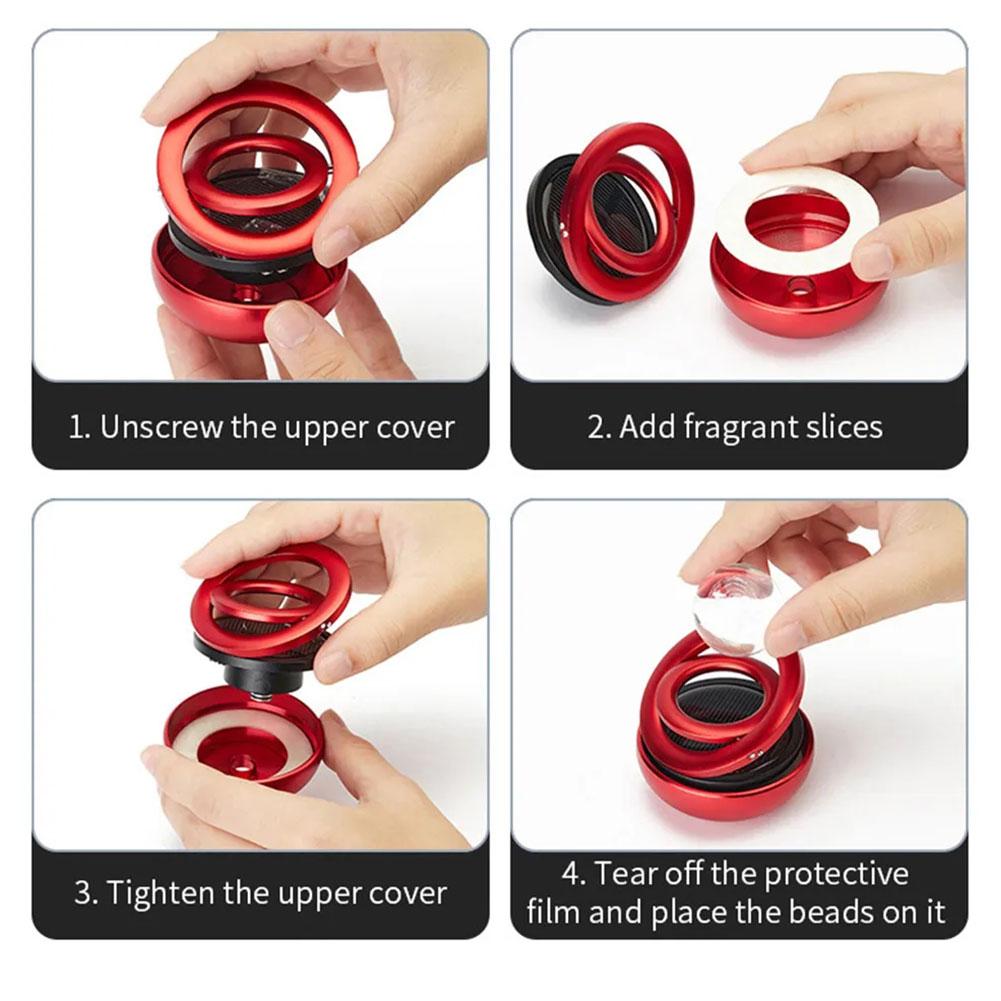 1. Unscrew the upper cover

2. Add fragrant slices

3. Tighten the upper cover

4. Tear off the protective film and place the beads on it