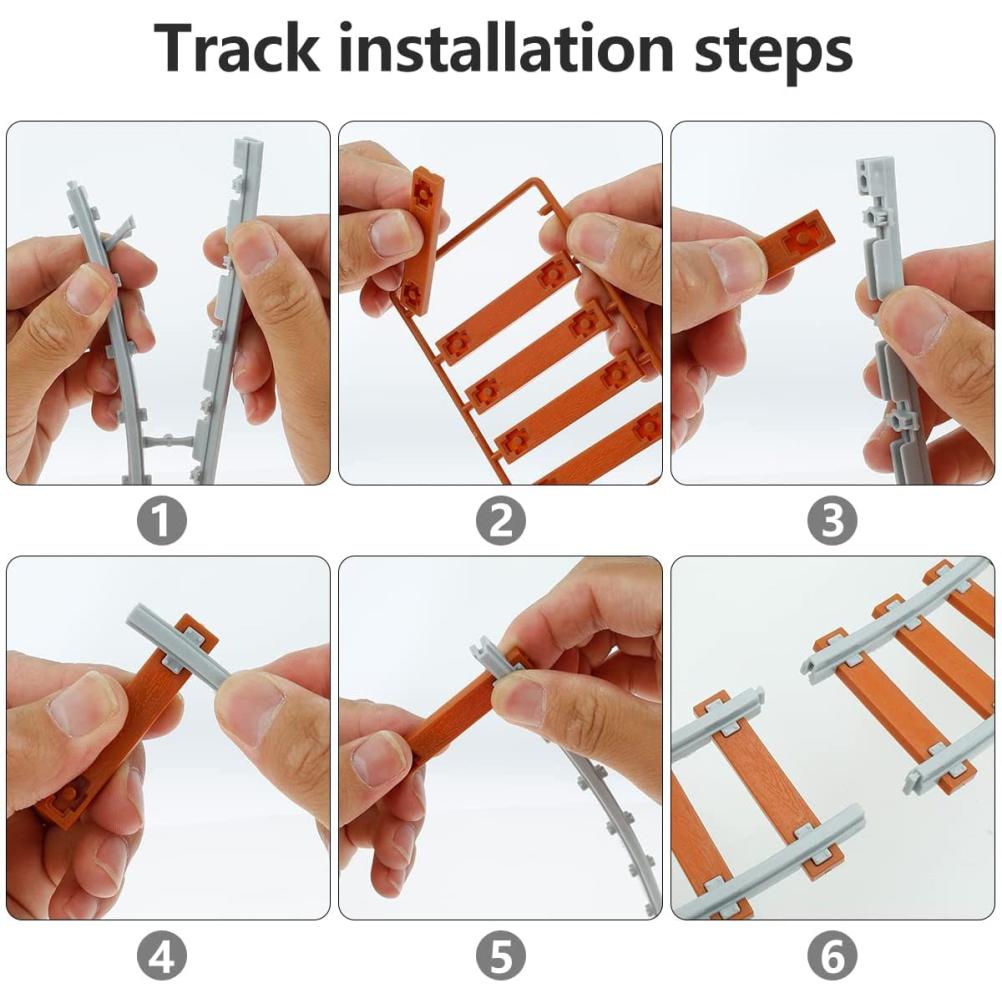 Track installation steps

1

2

3

4

5

6