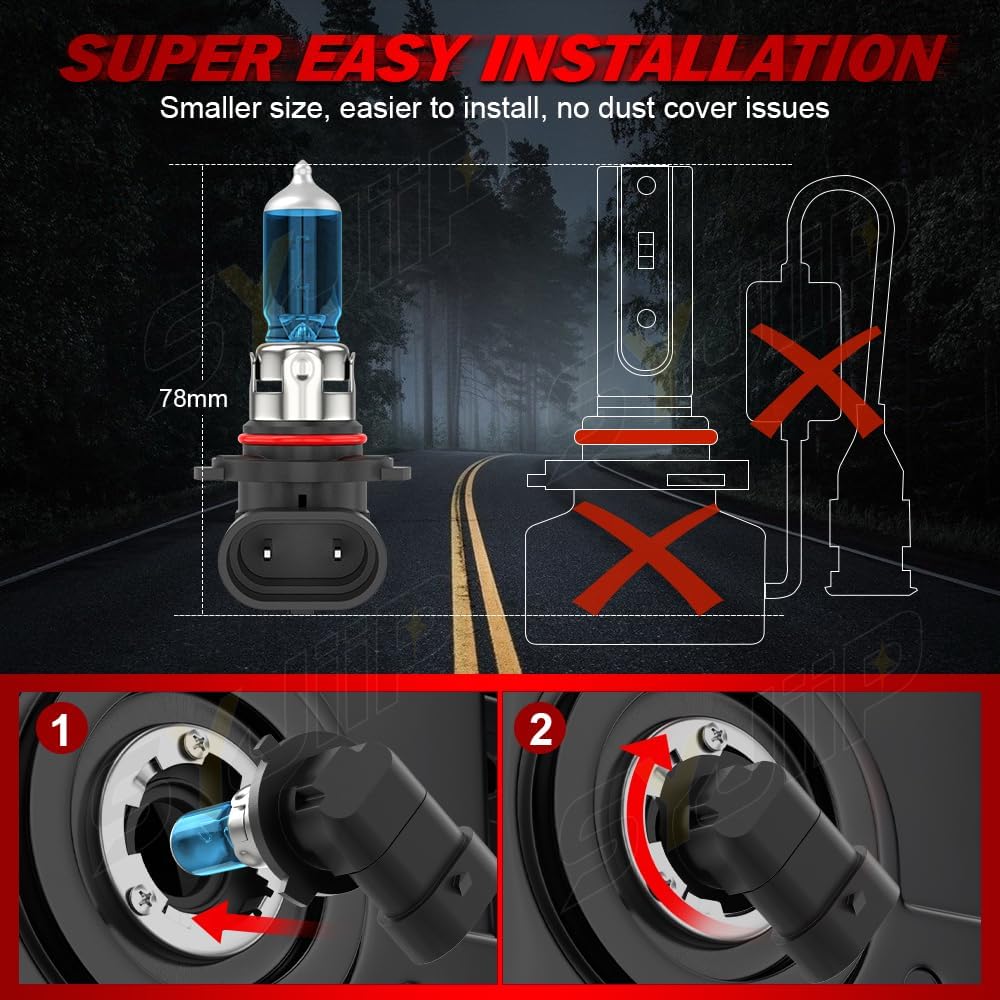 SUPER EASY INSTALLATION

Smaller size, easier to install, no dust cover issues

78mm

1

2