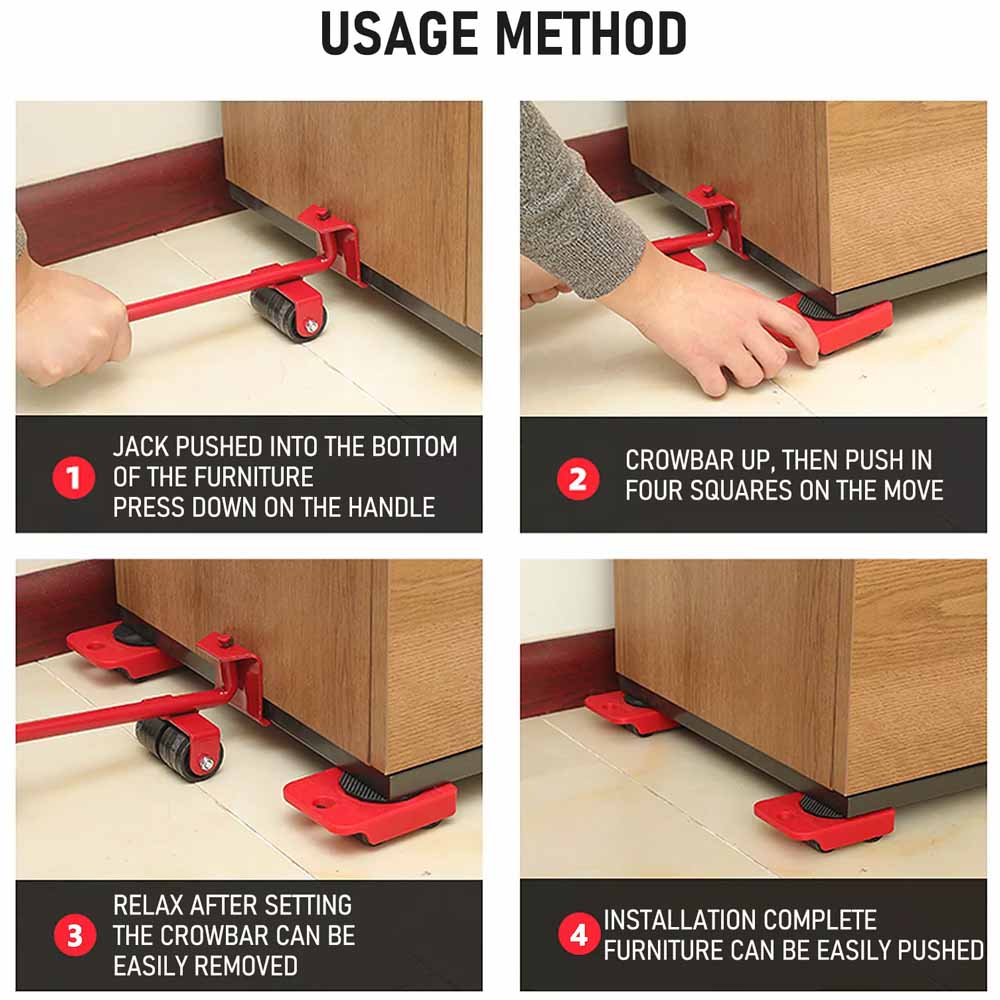 USAGE METHOD

1 JACK PUSHED INTO THE BOTTOM OF THE FURNITURE
PRESS DOWN ON THE HANDLE

2 CROWBAR UP, THEN PUSH IN FOUR SQUARES ON THE MOVE

3 RELAX AFTER SETTING THE CROWBAR CAN BE EASILY REMOVED

4 INSTALLATION COMPLETE
FURNITURE CAN BE EASILY PUSHED