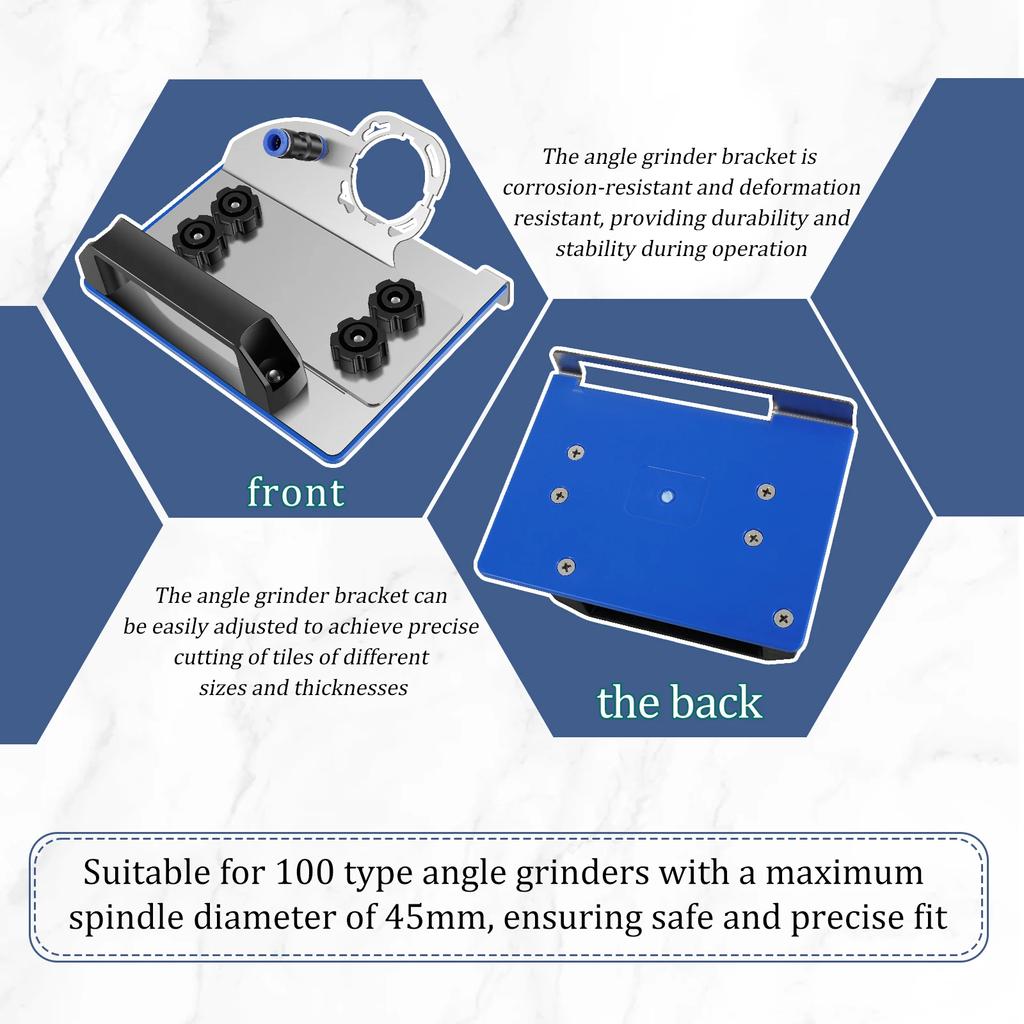 The angle grinder bracket is corrosion-resistant and deformation resistant, providing durability and stability during operation

front

The angle grinder bracket can be easily adjusted to achieve precise cutting of tiles of different sizes and thicknesses

the back

Suitable for 100 type angle grinders with a maximum spindle diameter of 45mm, ensuring safe and precise fit