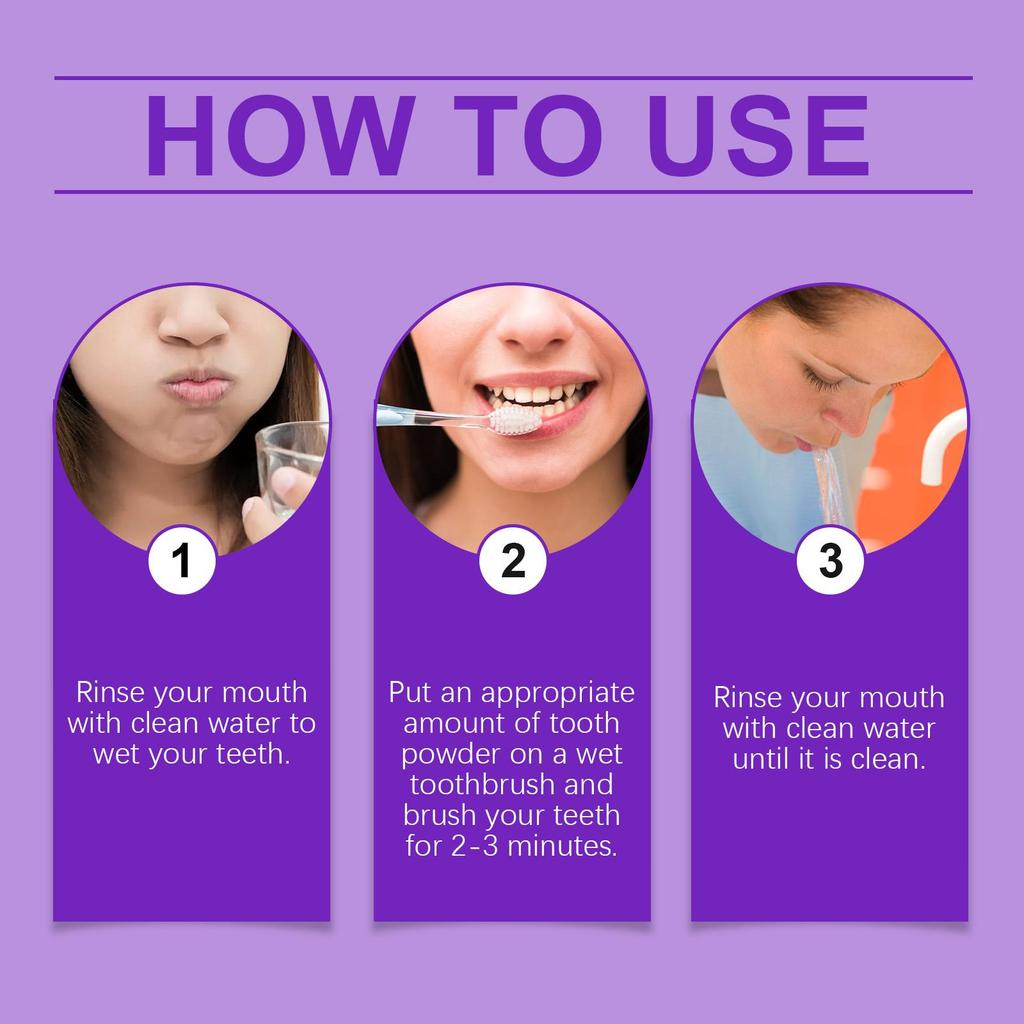 HOW TO USE

1

Rinse your mouth with clean water to wet your teeth.

2

Put an appropriate amount of tooth powder on a wet toothbrush and brush your teeth for 2-3 minutes.

3

Rinse your mouth with clean water until it is clean.