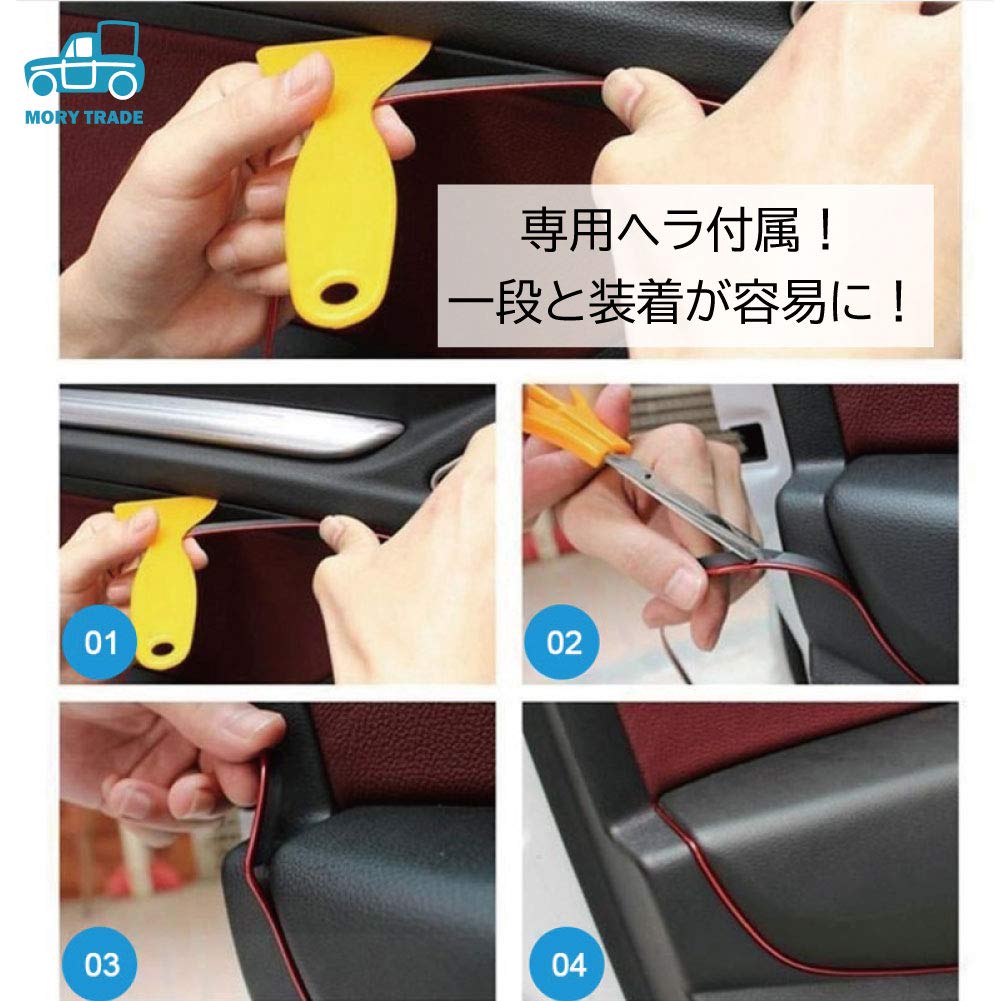 MORY TRADE

専用ヘラ付属！
一段と装着が容易に！

01

02

03

04